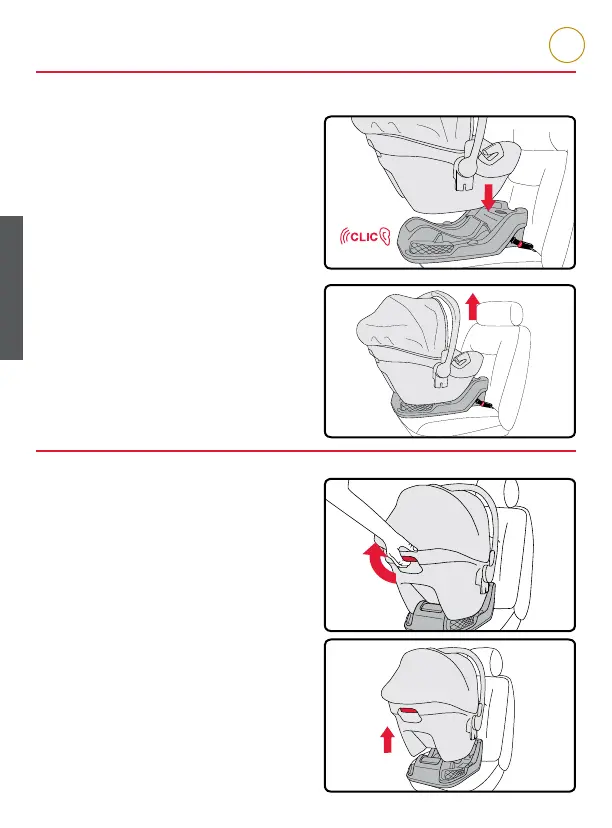 CLIC