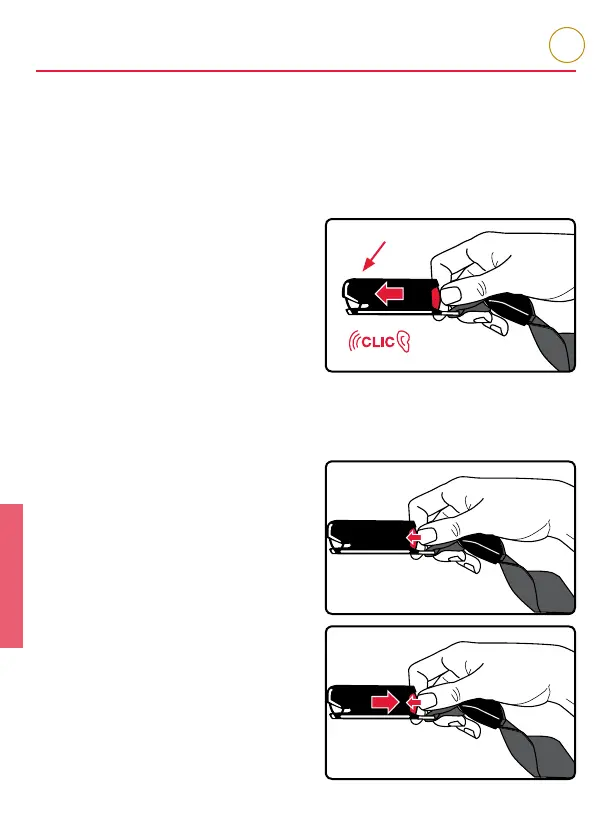 CLIC