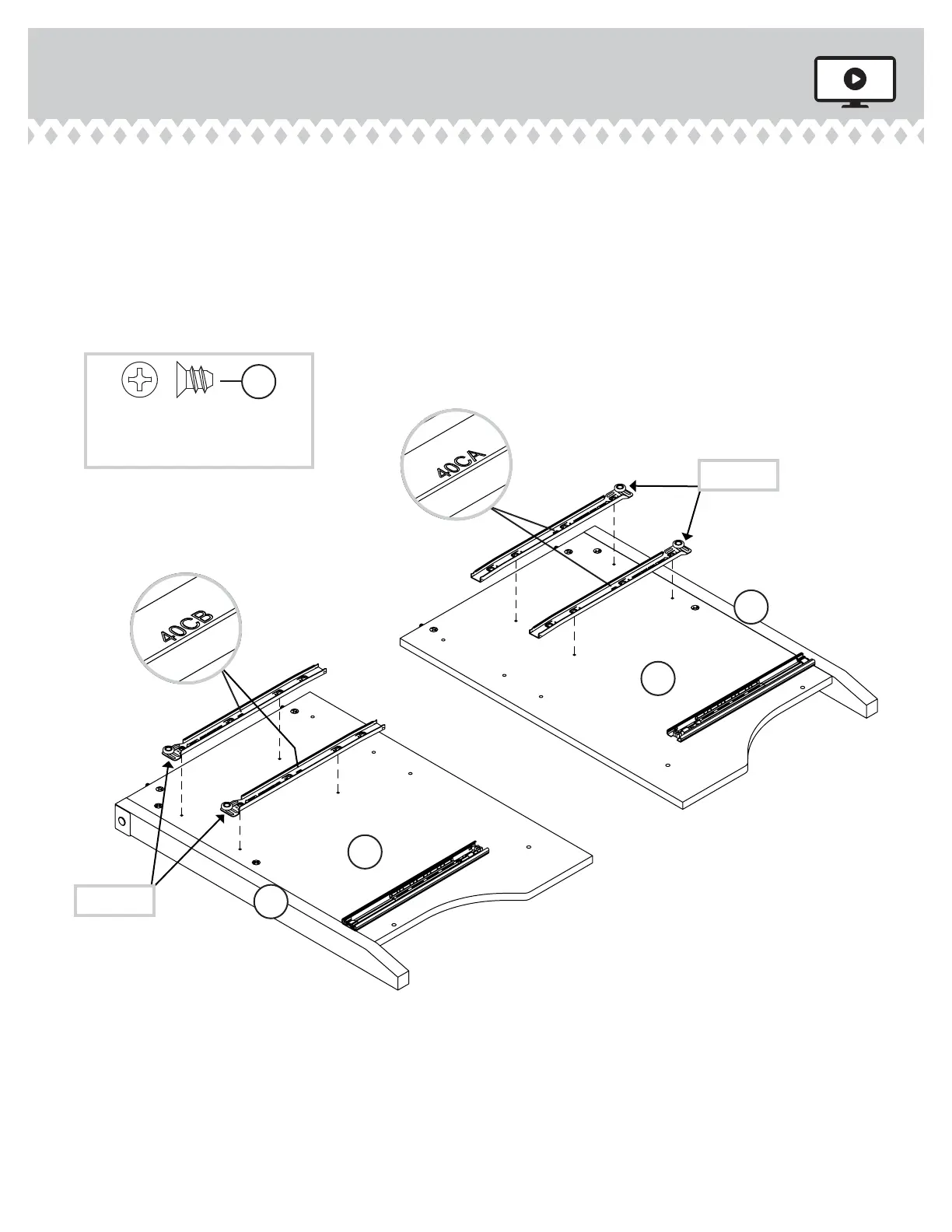 40CA

40CB