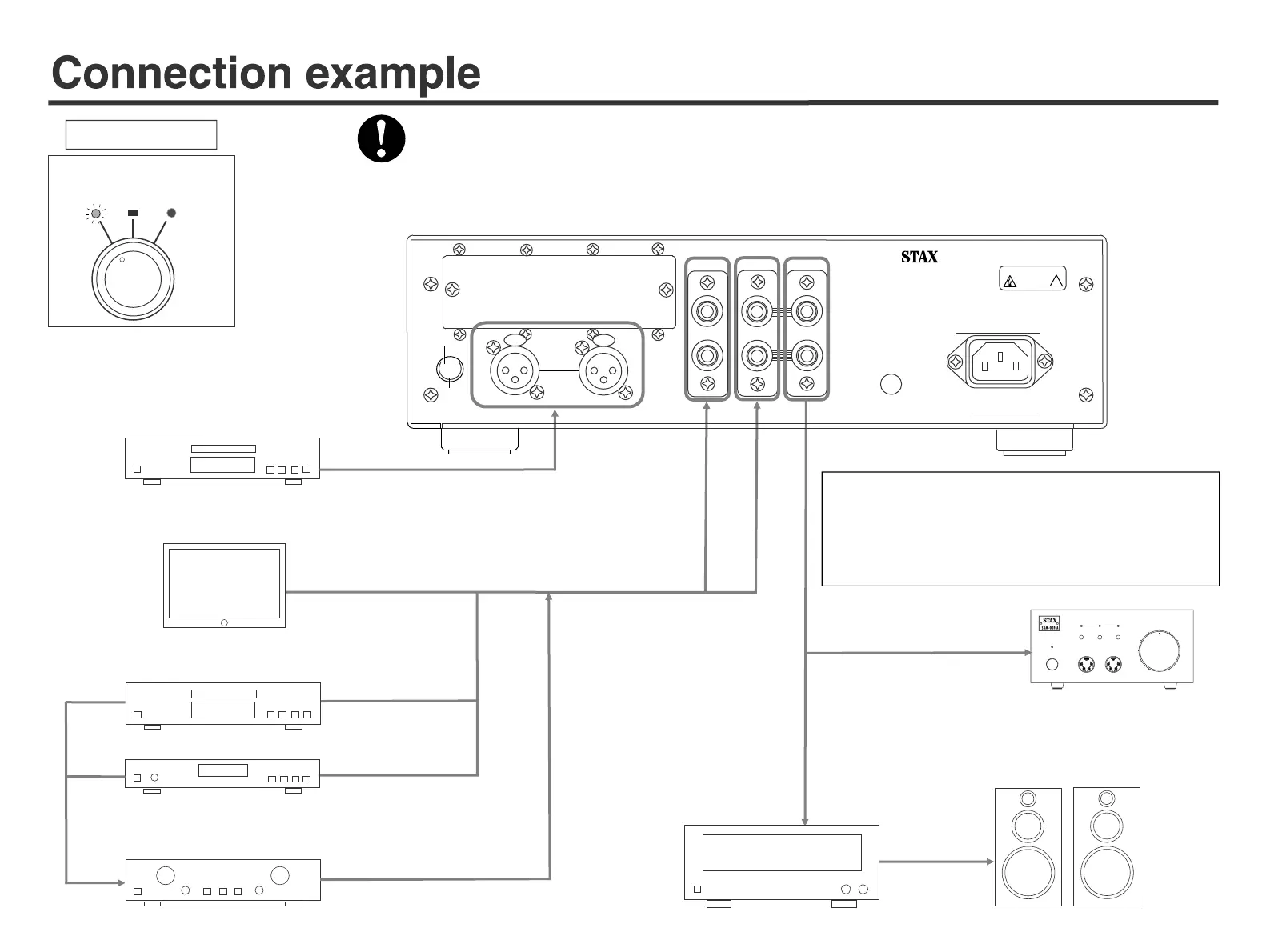 Connection example

STAX

STAX