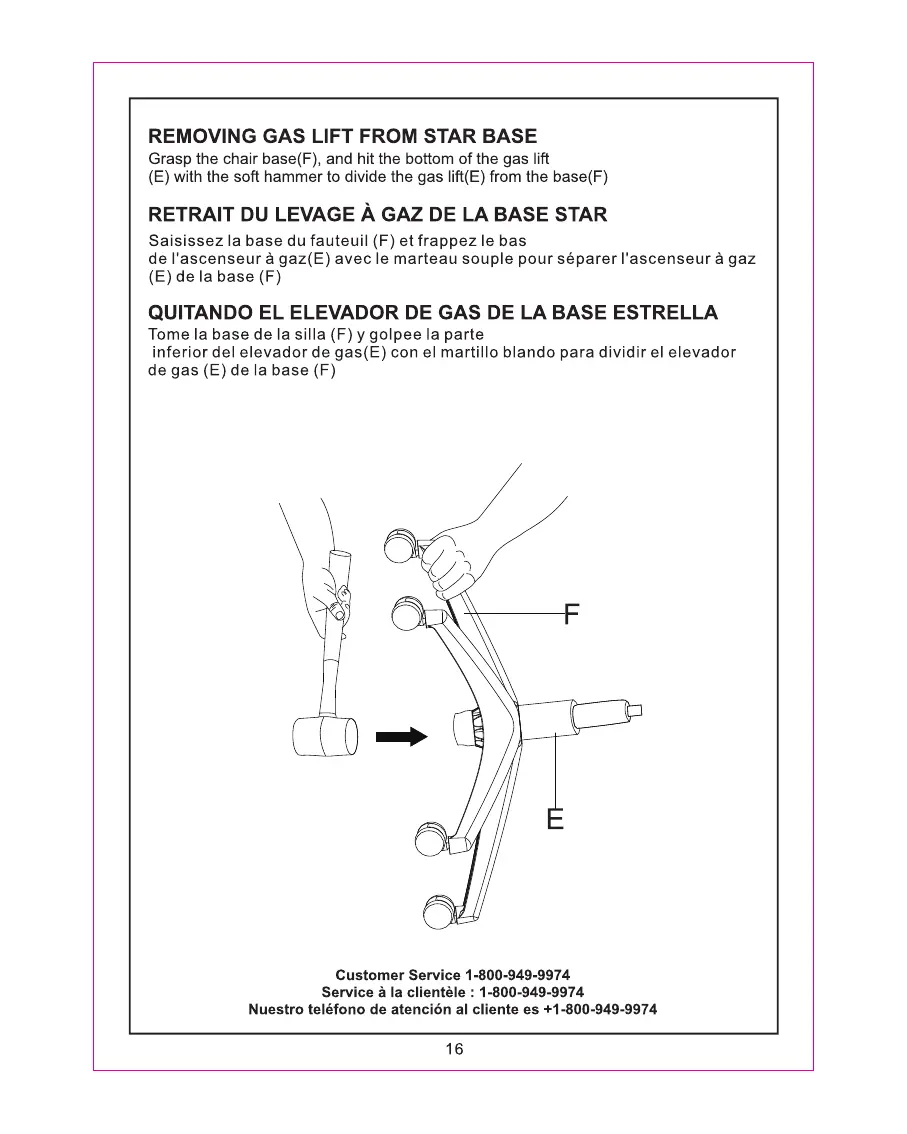 REMOVING GAS LIFT FROM STAR BASE
Grasp the chair base(F), and hit the bottom of the gas lift (E) with the soft hammer to divide the gas lift(E) from the base(F)

RETRAIT DU LEVAGE À GAZ DE LA BASE STAR
Saisissez la base du fauteuil (F) et frappez le bas de l'ascenseur à gaz(E) avec le marteau souple pour séparer l'ascenseur à gaz (E) de la base (F)

QUITANDO EL ELEVADOR DE GAS DE LA BASE ESTRELLA
Tome la base de la silla (F) y golpee la parte inferior del elevador de gas(E) con el martillo blando para dividir el elevador de gas (E) de la base (F)

F

E

Customer Service 1-800-949-9974
Service à la clientèle : 1-800-949-9974
Nuestro teléfono de atención al cliente es +1-800-949-9974

16