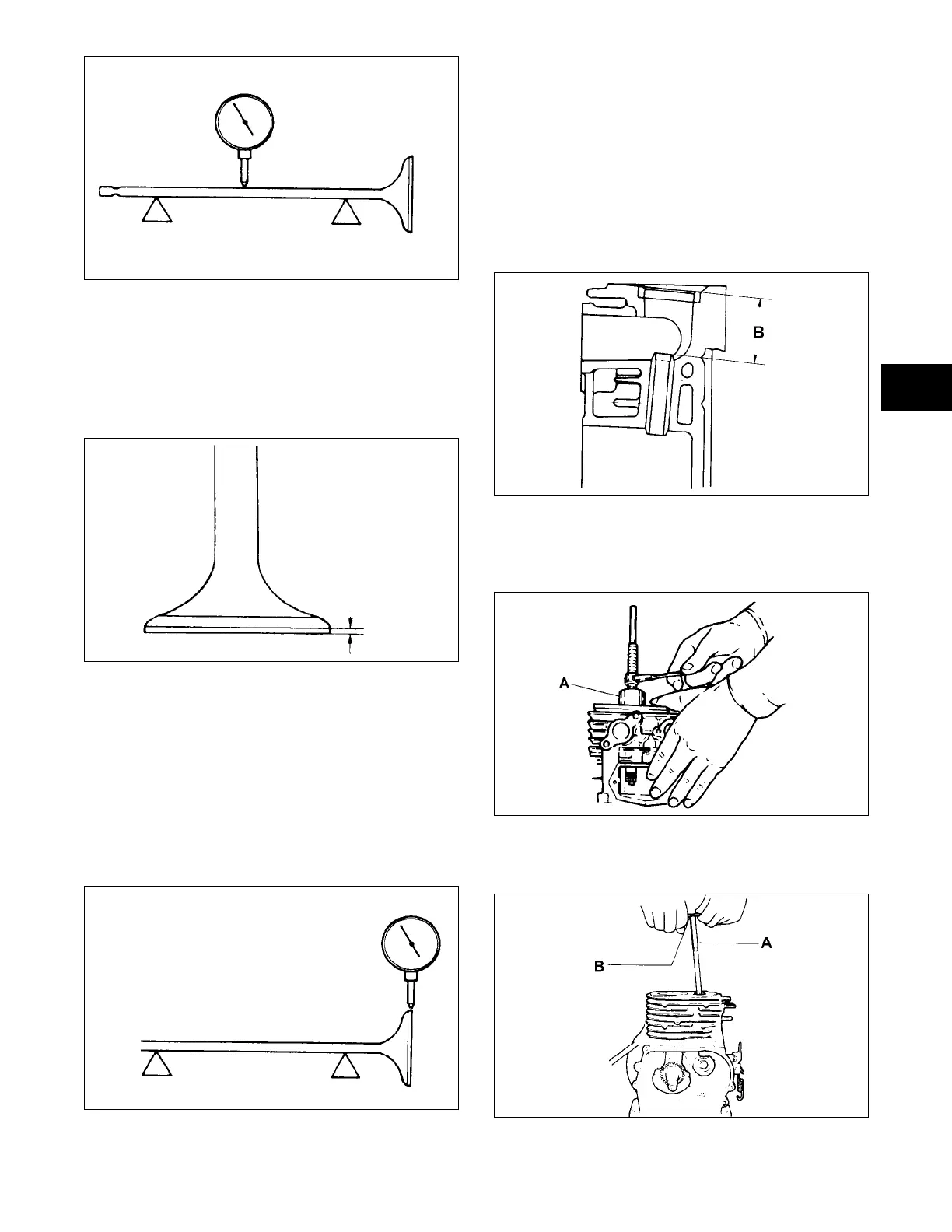 B

A

B

A