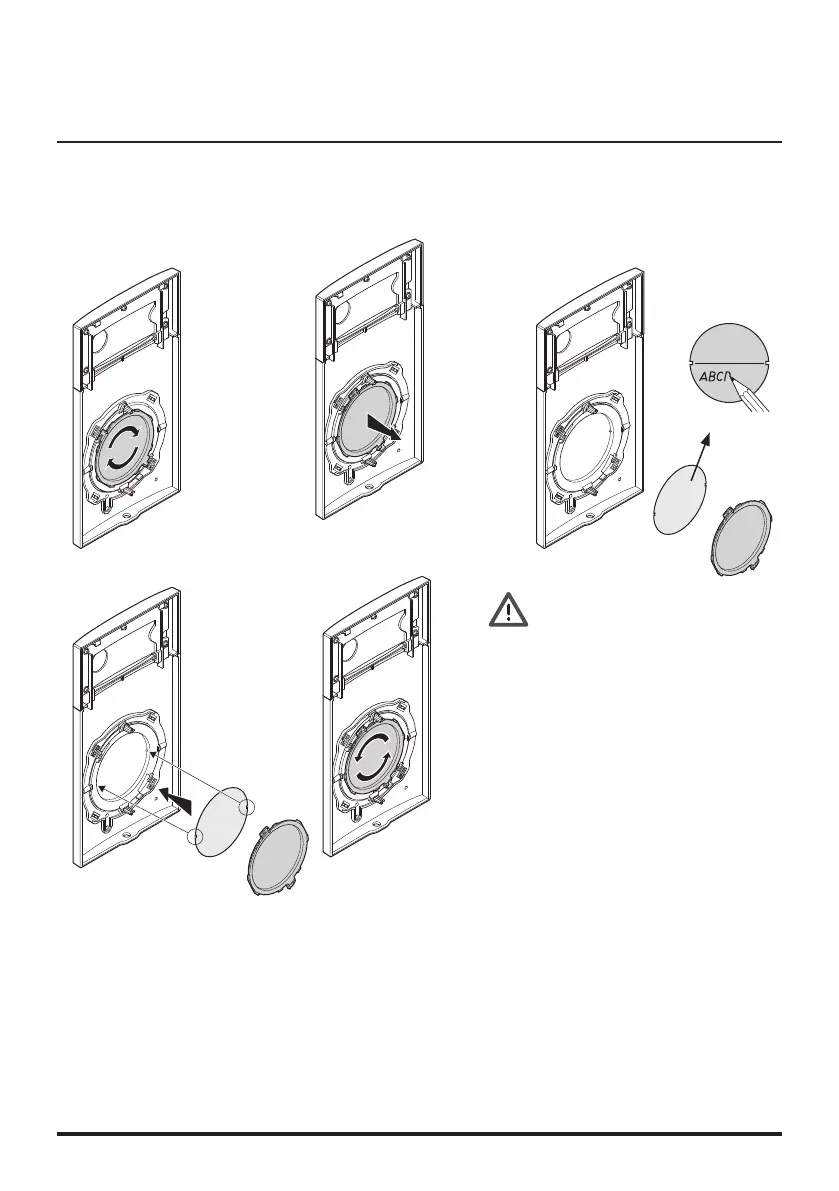 ABCD