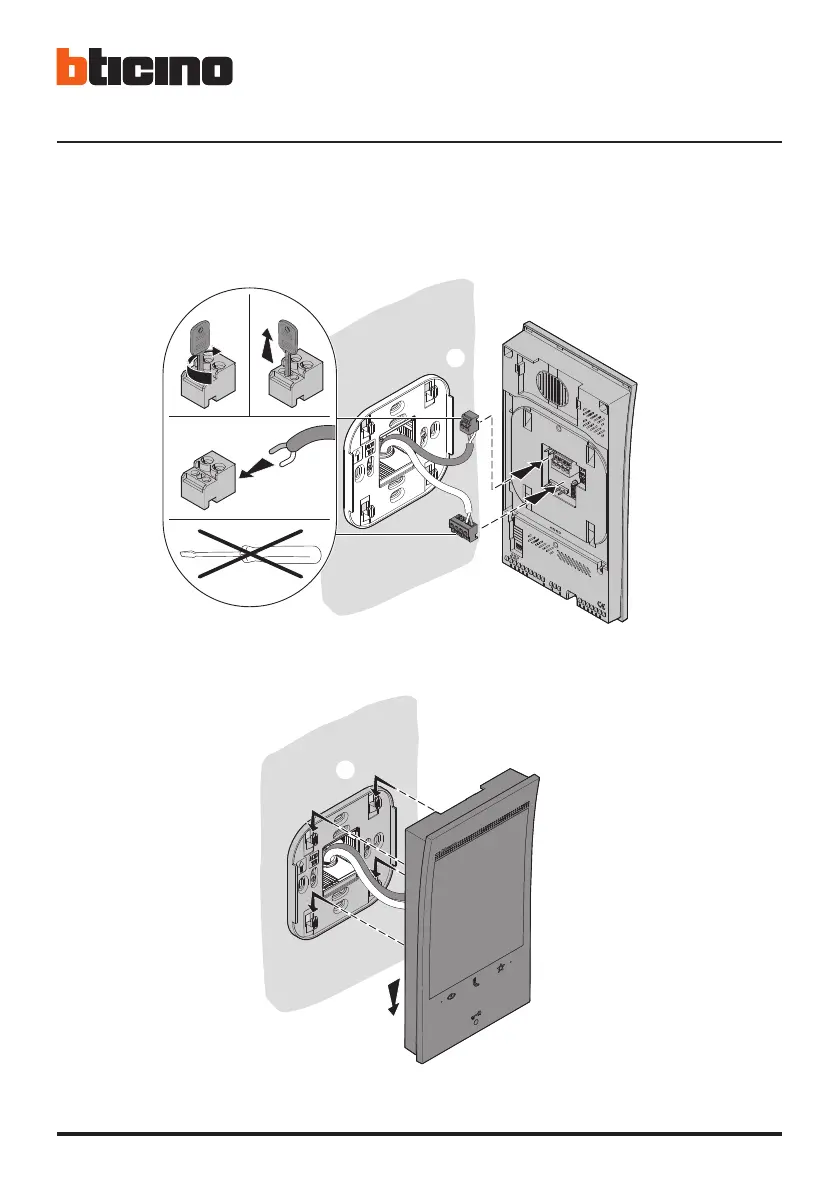 bticino