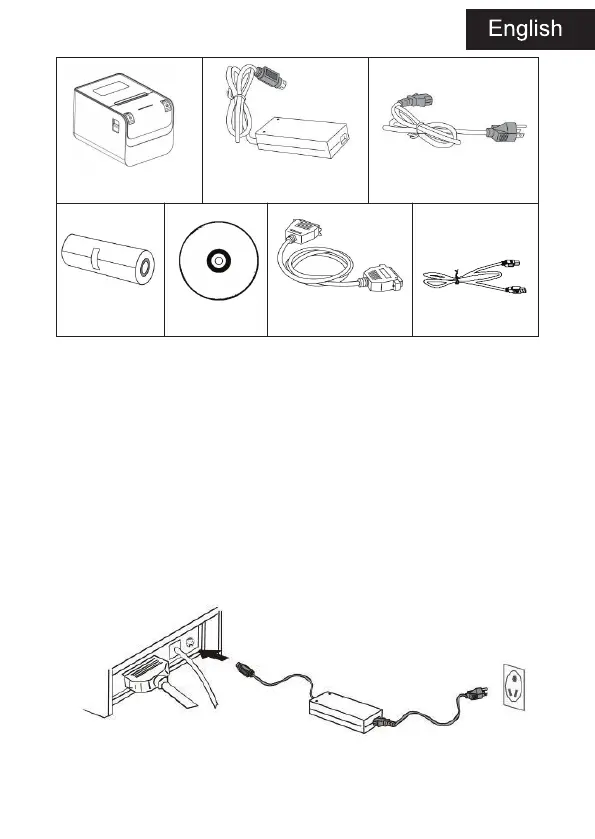 English