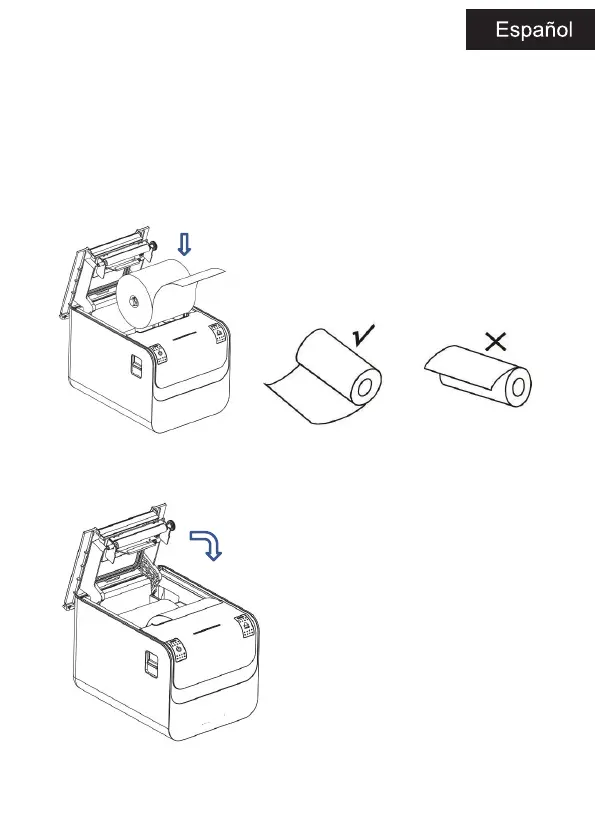 Español