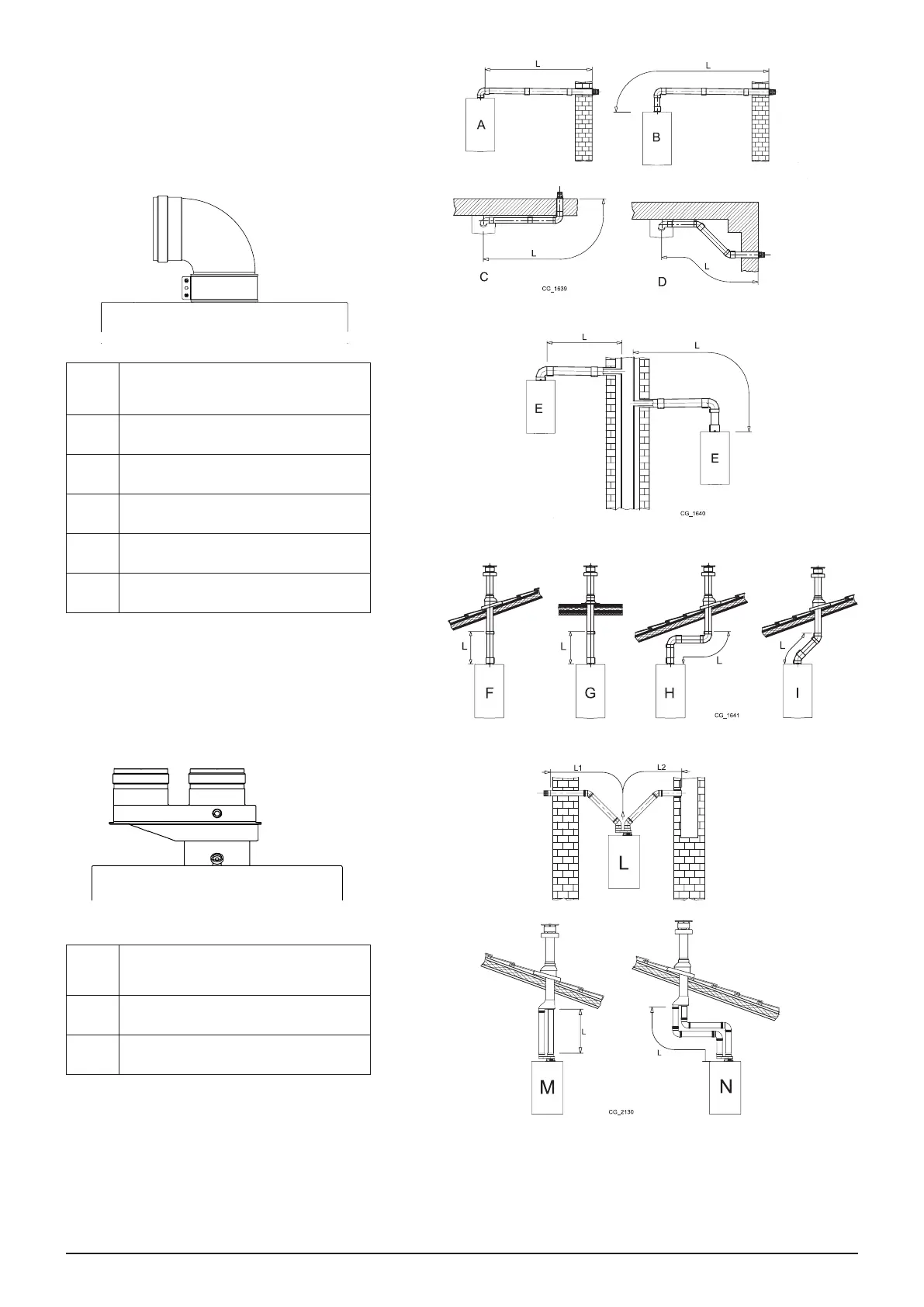 L

A

L

B

L

C

CG_1639

L

D

L

L

E

E

CG_1640

L

F

L

G

L

H

CG_1641

L

I

L1

L2

L

L

M

L

N

CG_2130