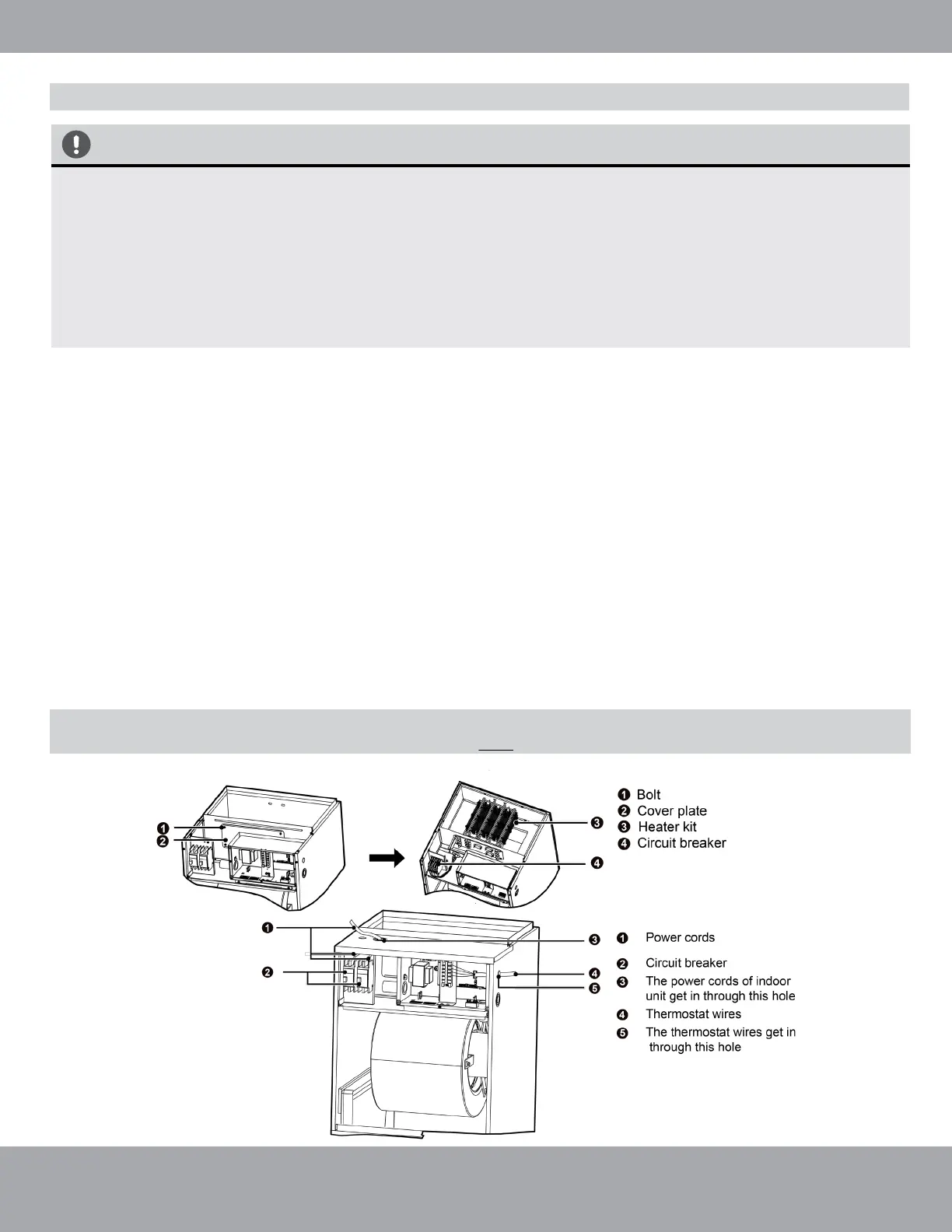 ❶ Bolt
❷ Cover plate
❸ Heater kit
❹ Circuit breaker

❶ Power cords
❷ Circuit breaker
❸ The power cords of indoor unit get in through this hole
❹ Thermostat wires
❺ The thermostat wires get in through this hole