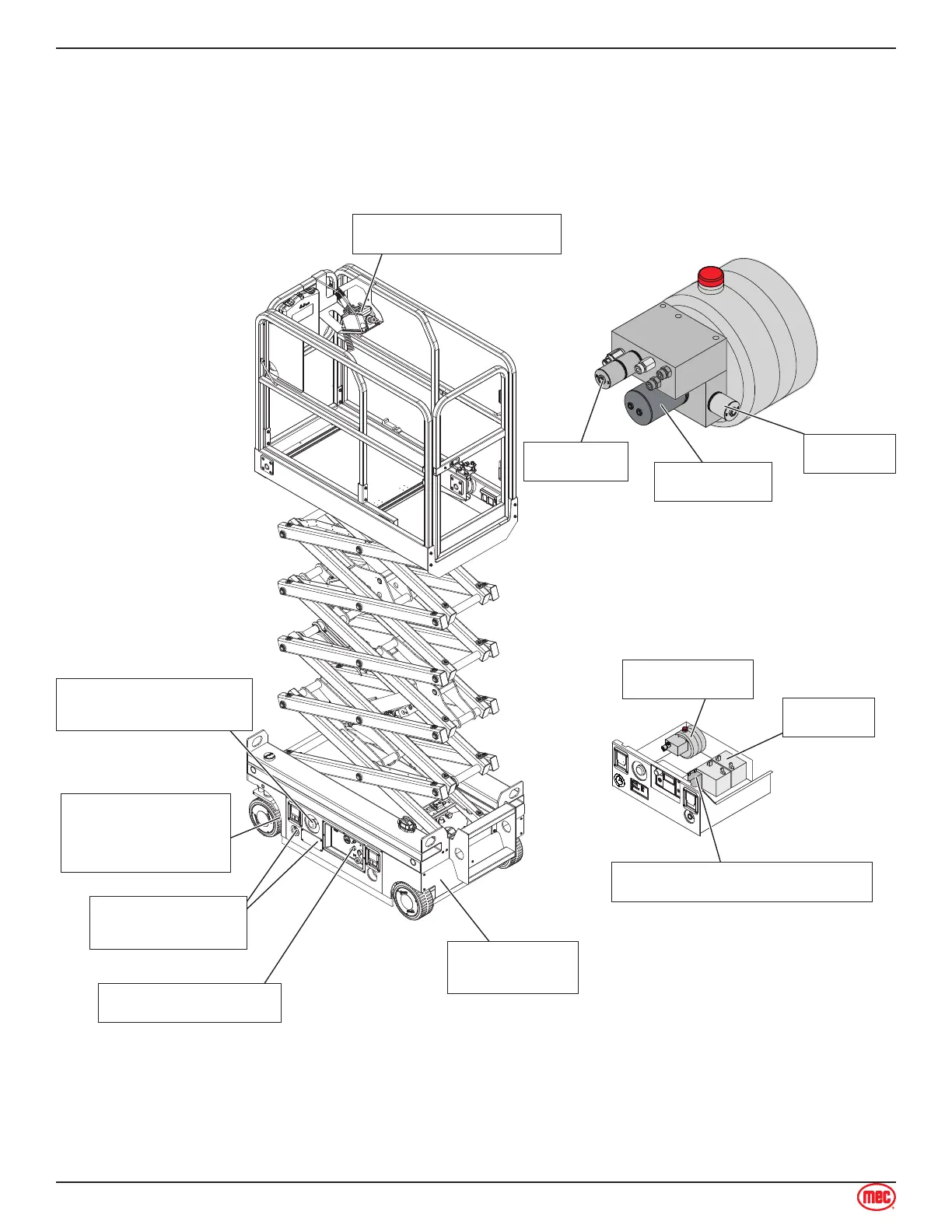 mec