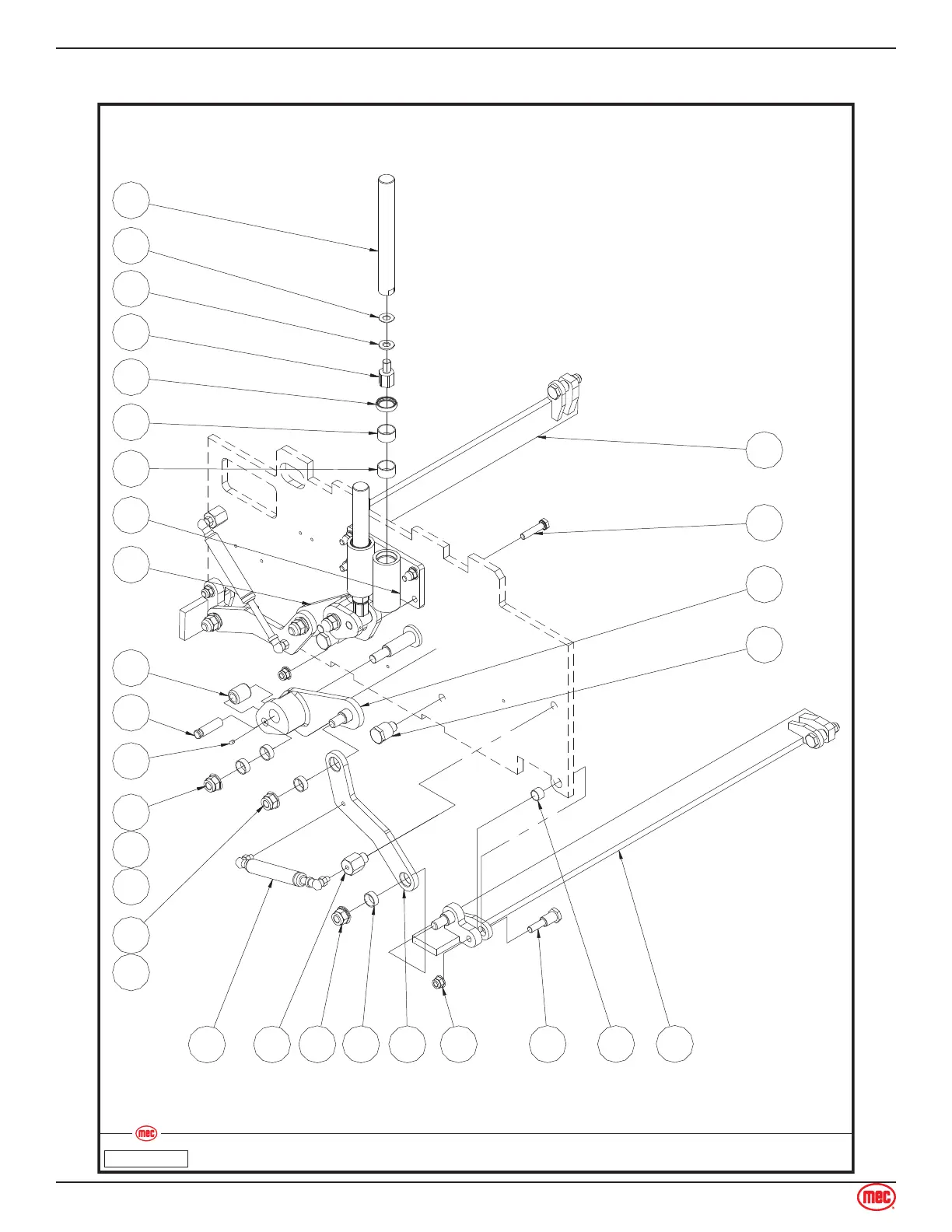 mec

mec