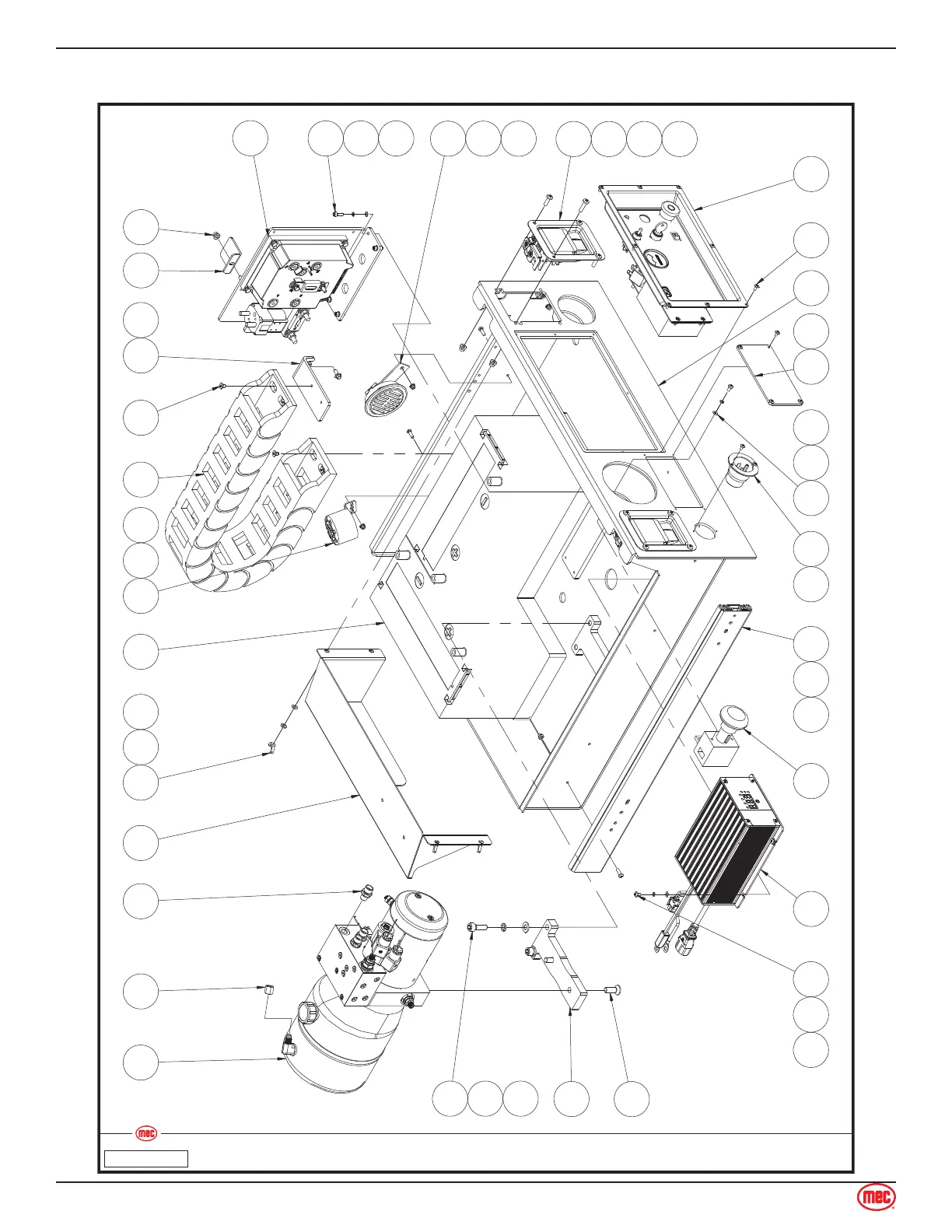 mec

mec