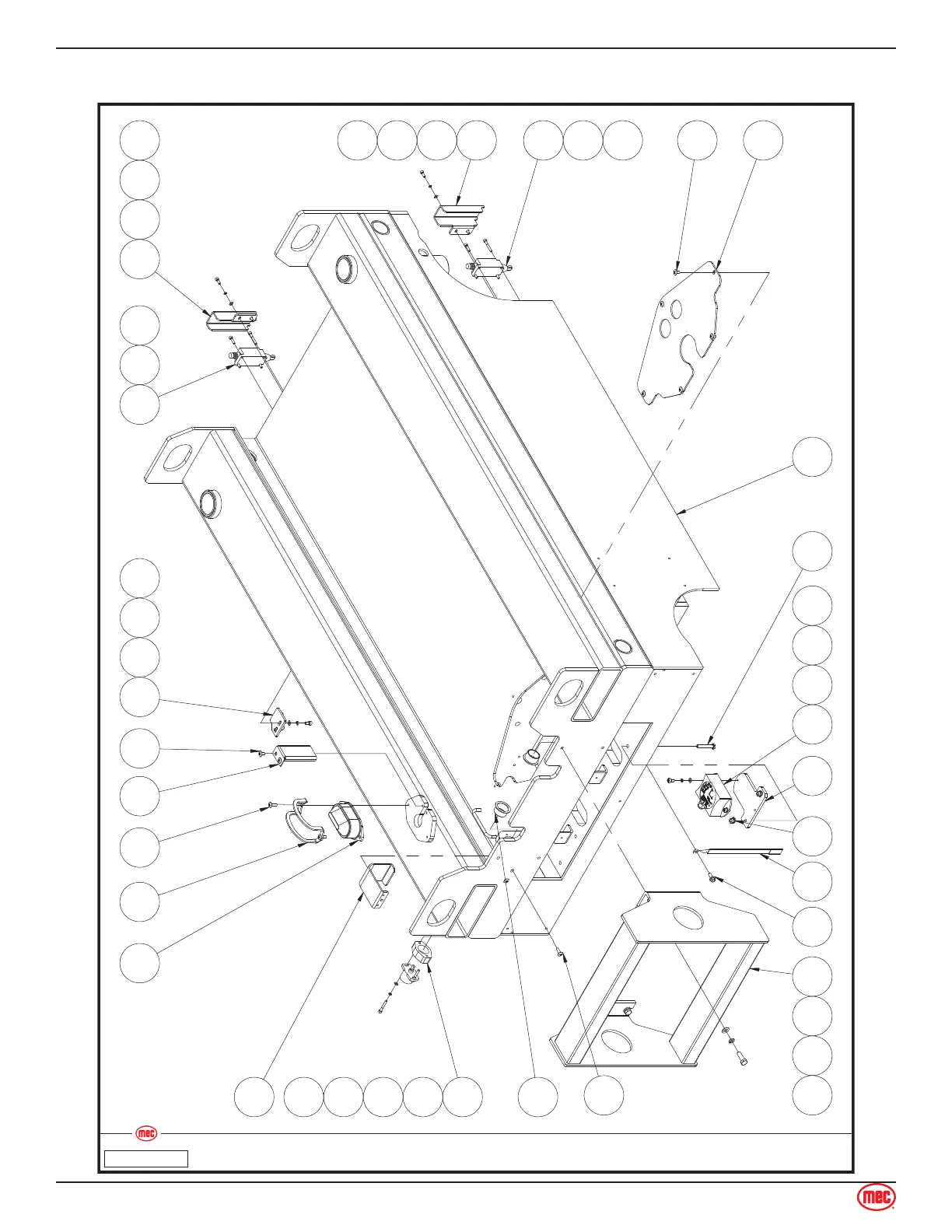 mec

mec