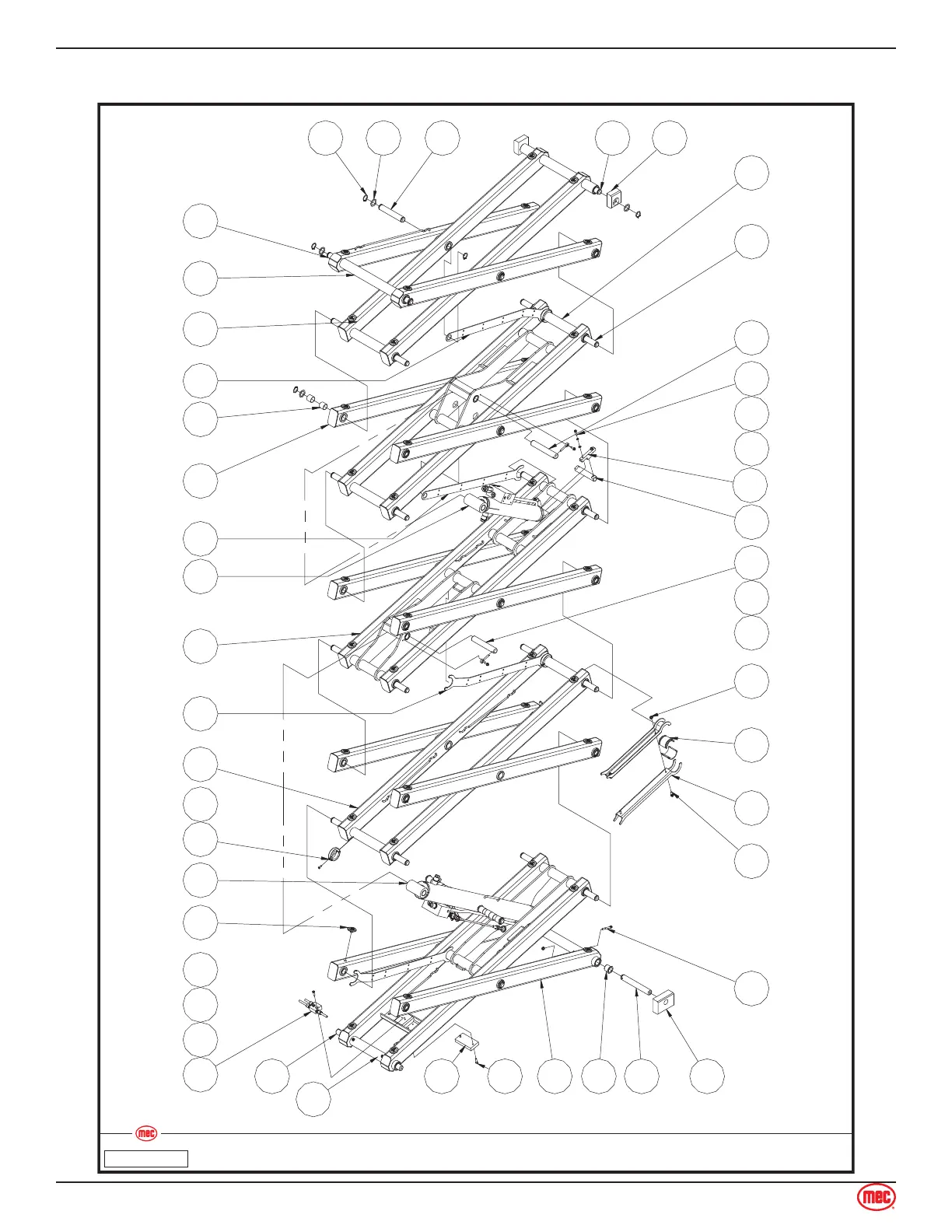 mec

mec