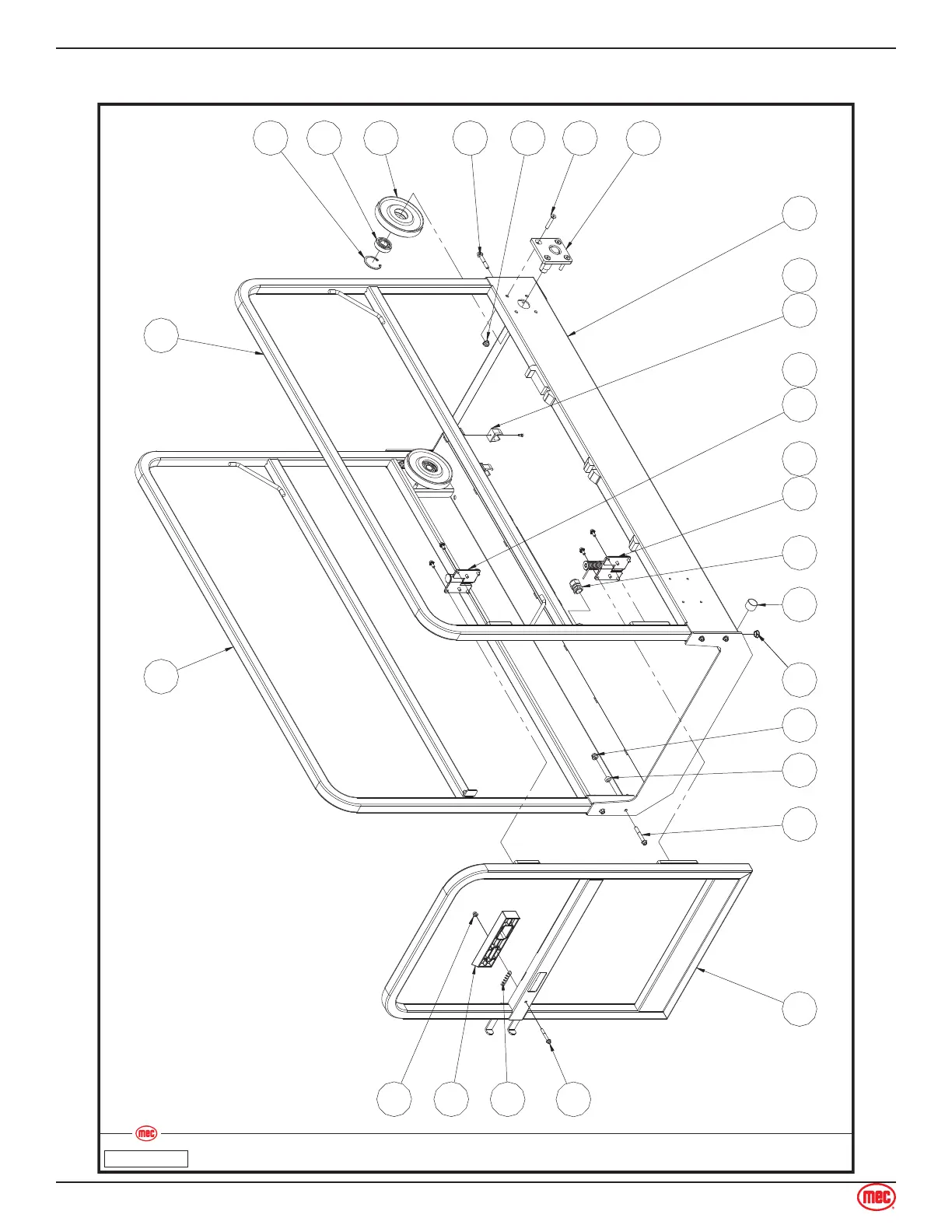 mec

mec