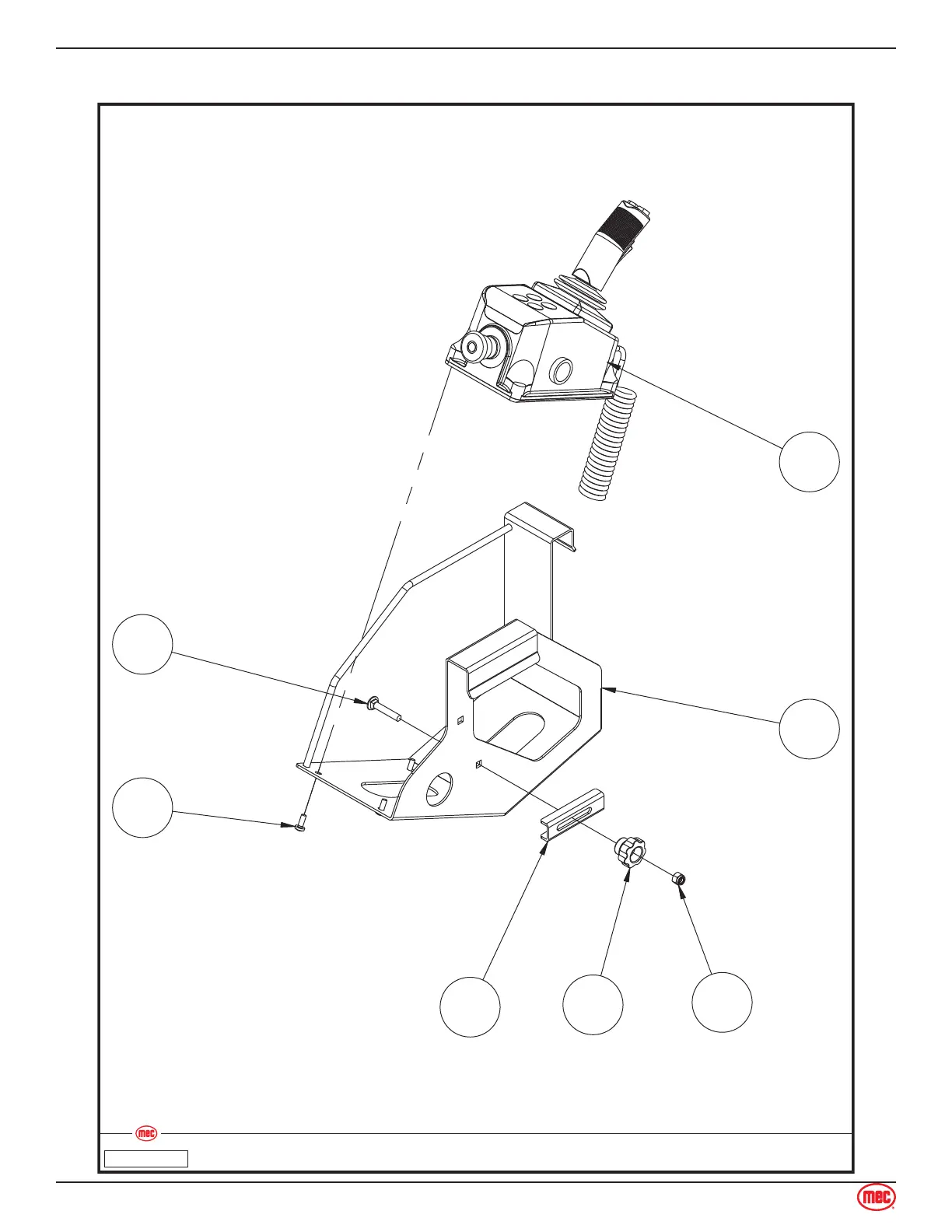 mec

mec