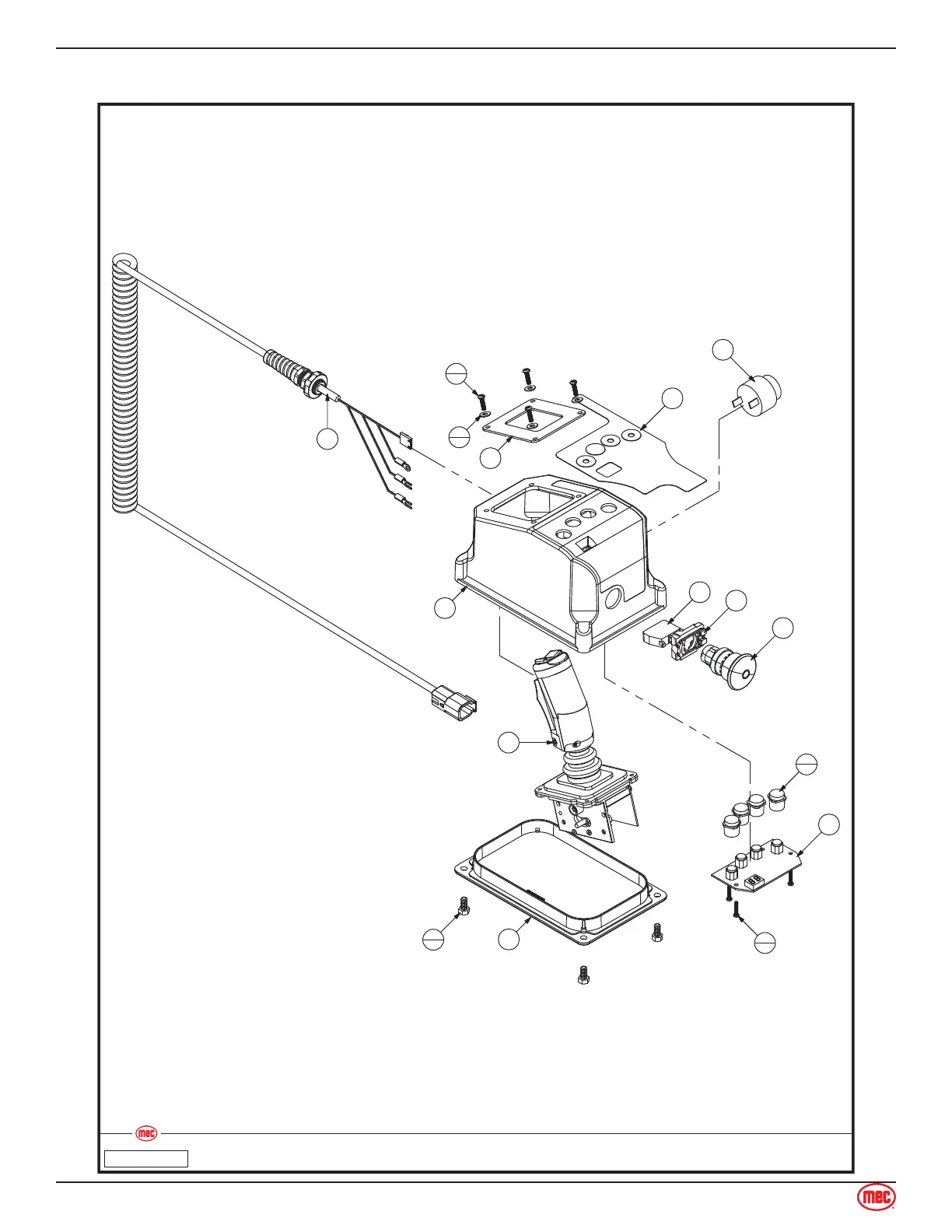 mec

mec