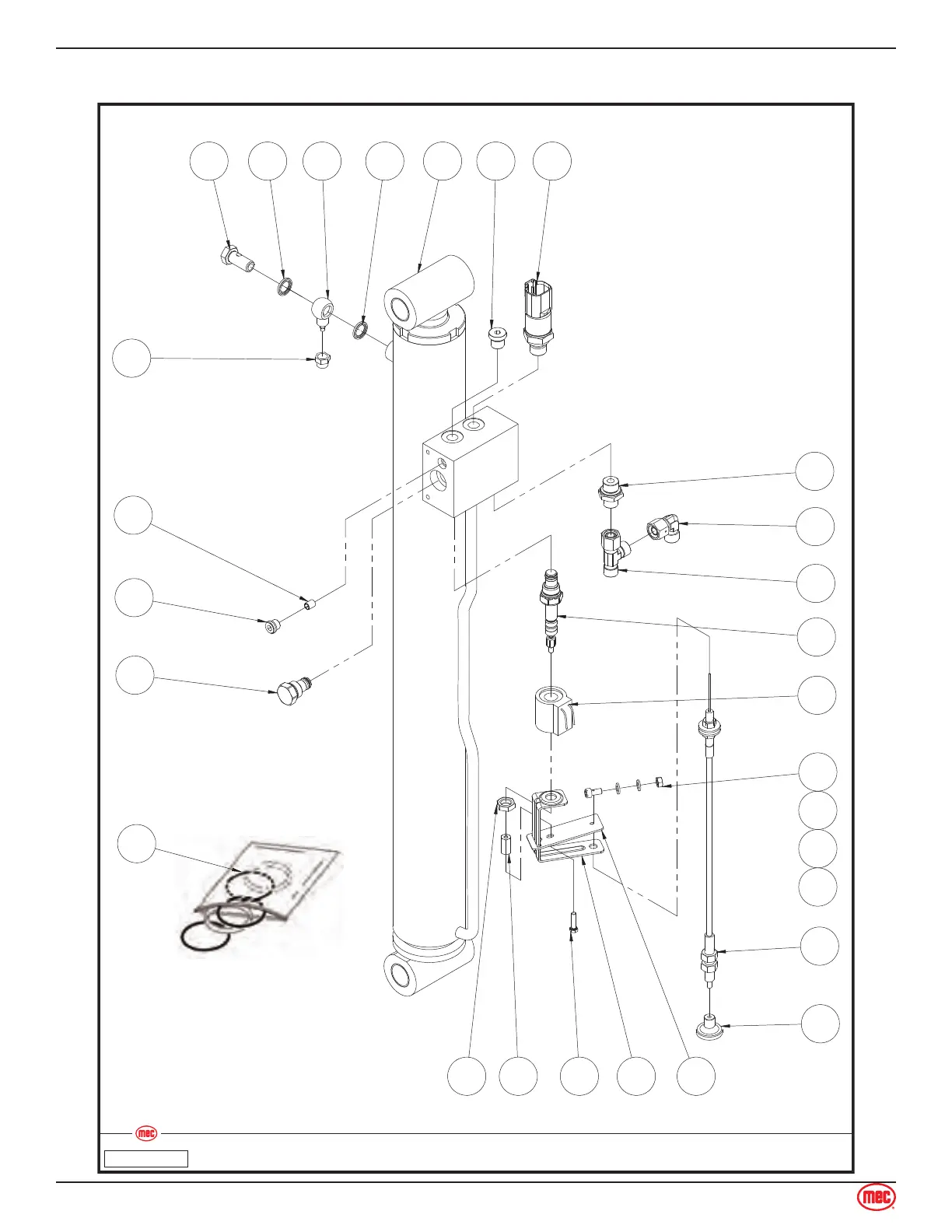 mec

mec