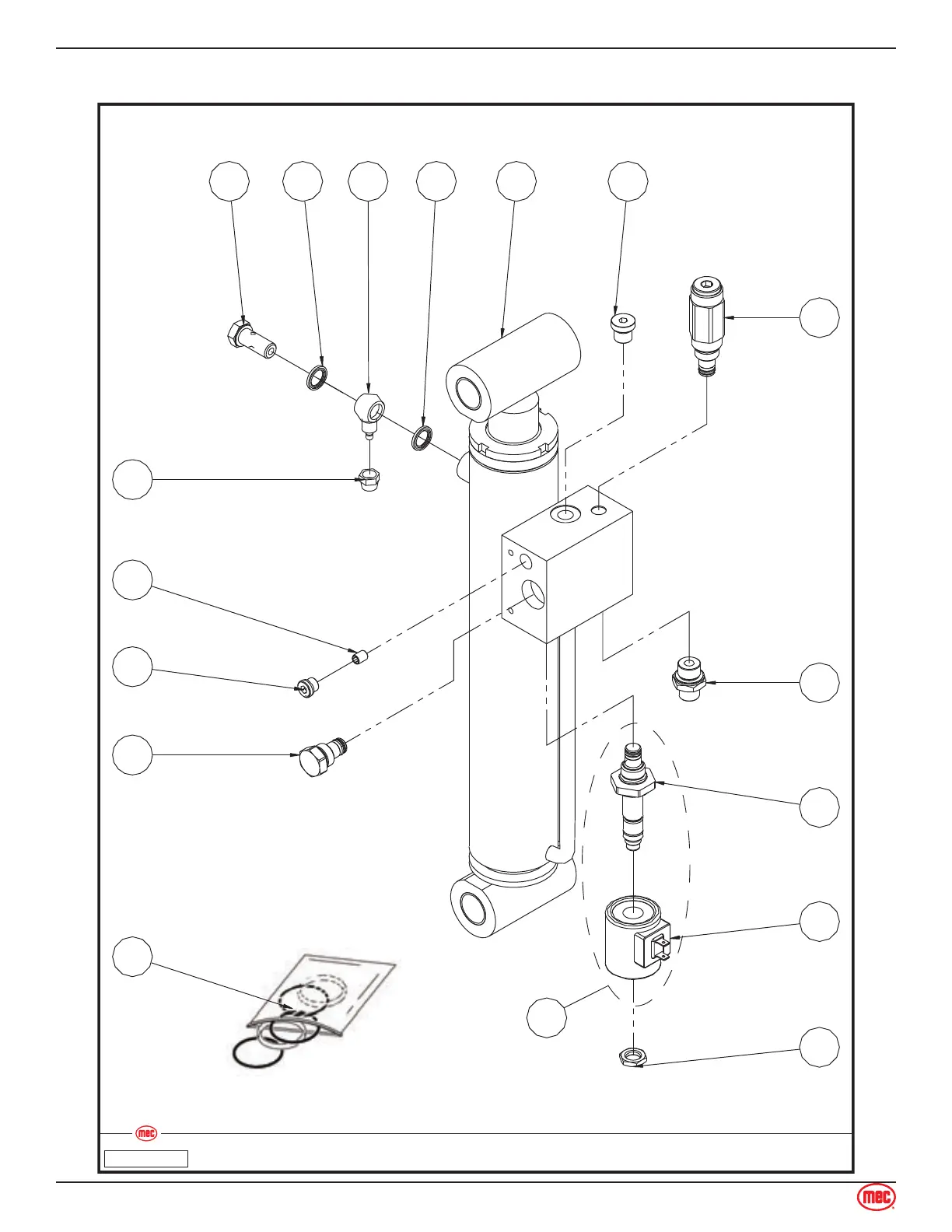 mec

mec