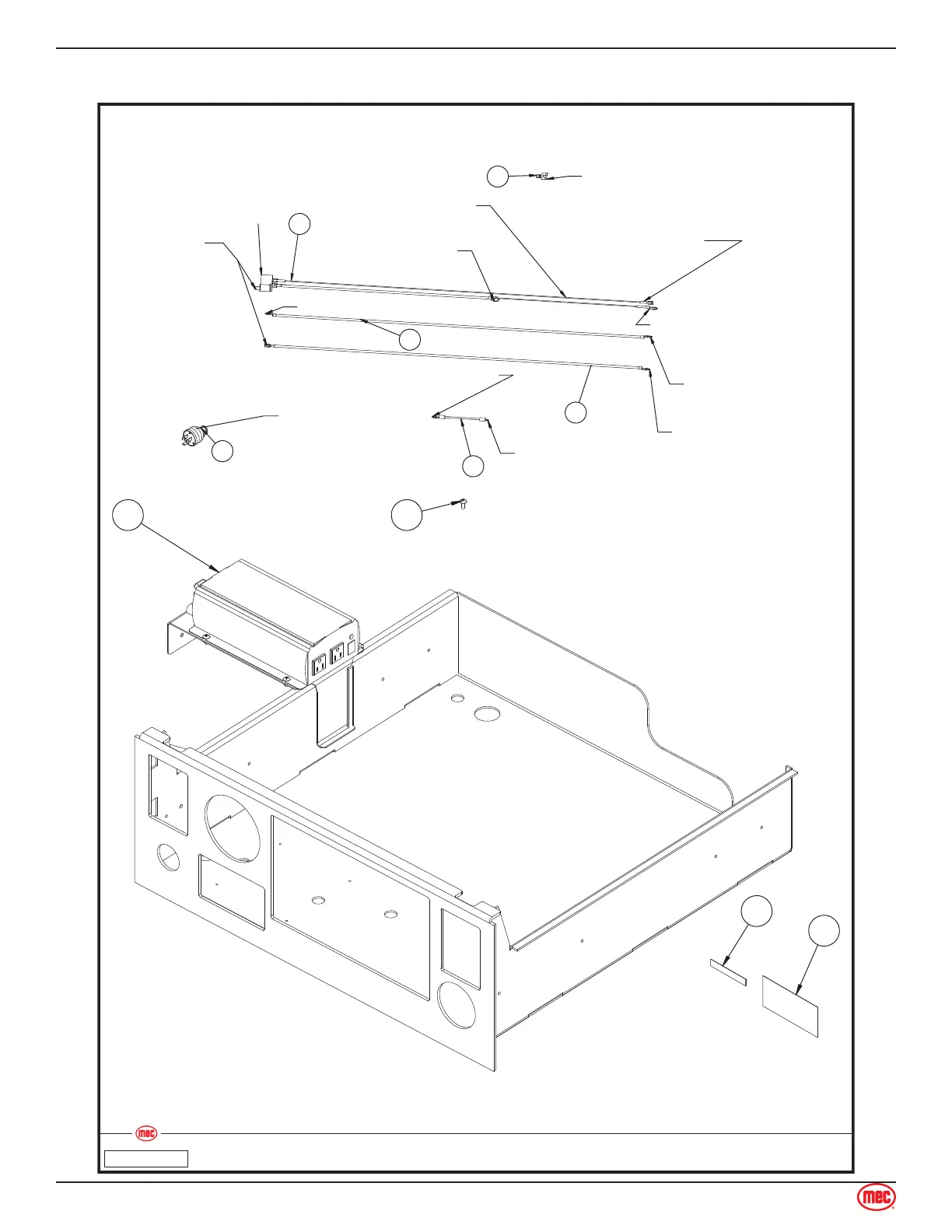 mec

mec