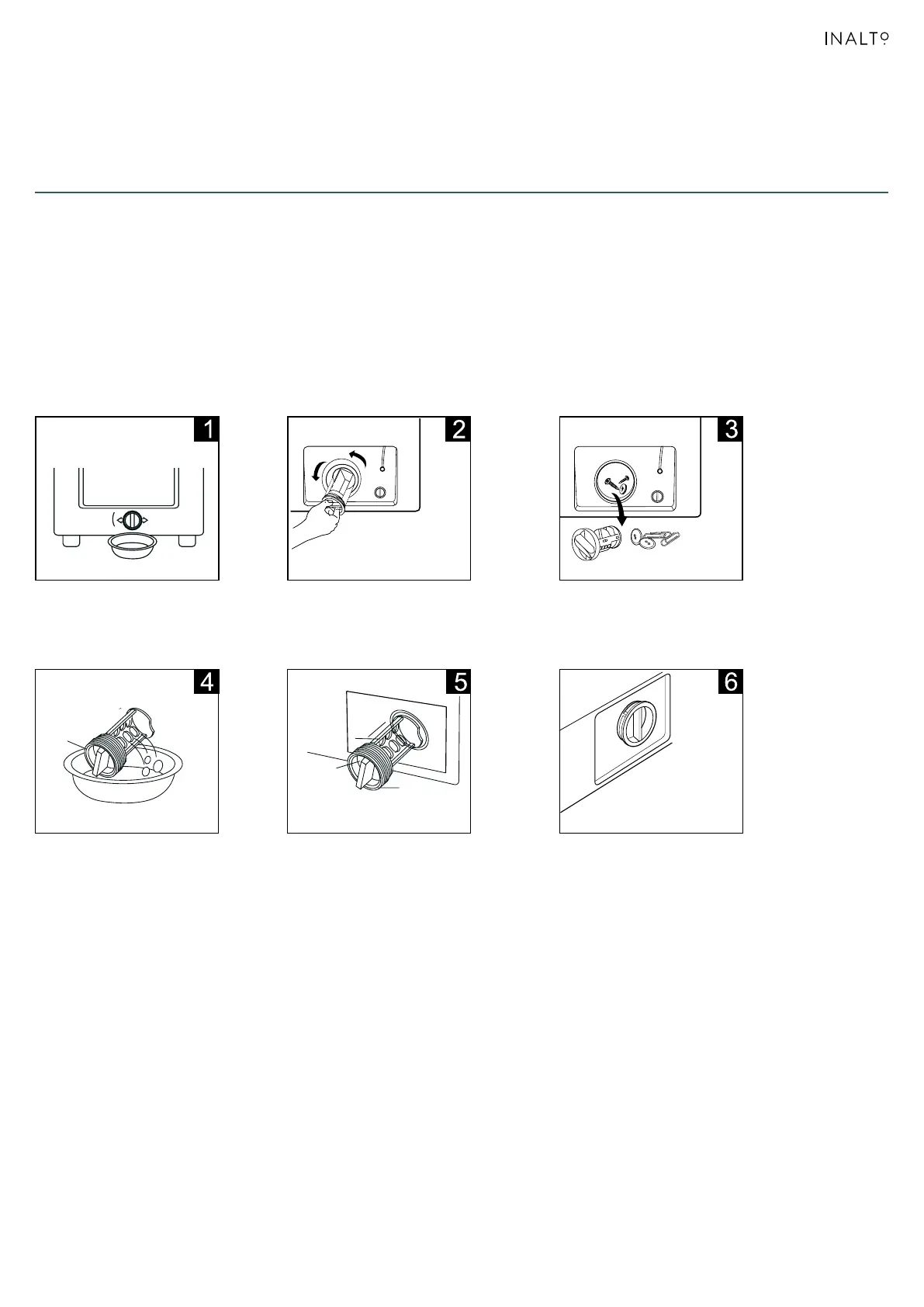 INALTO

1

2

3

4

5

6