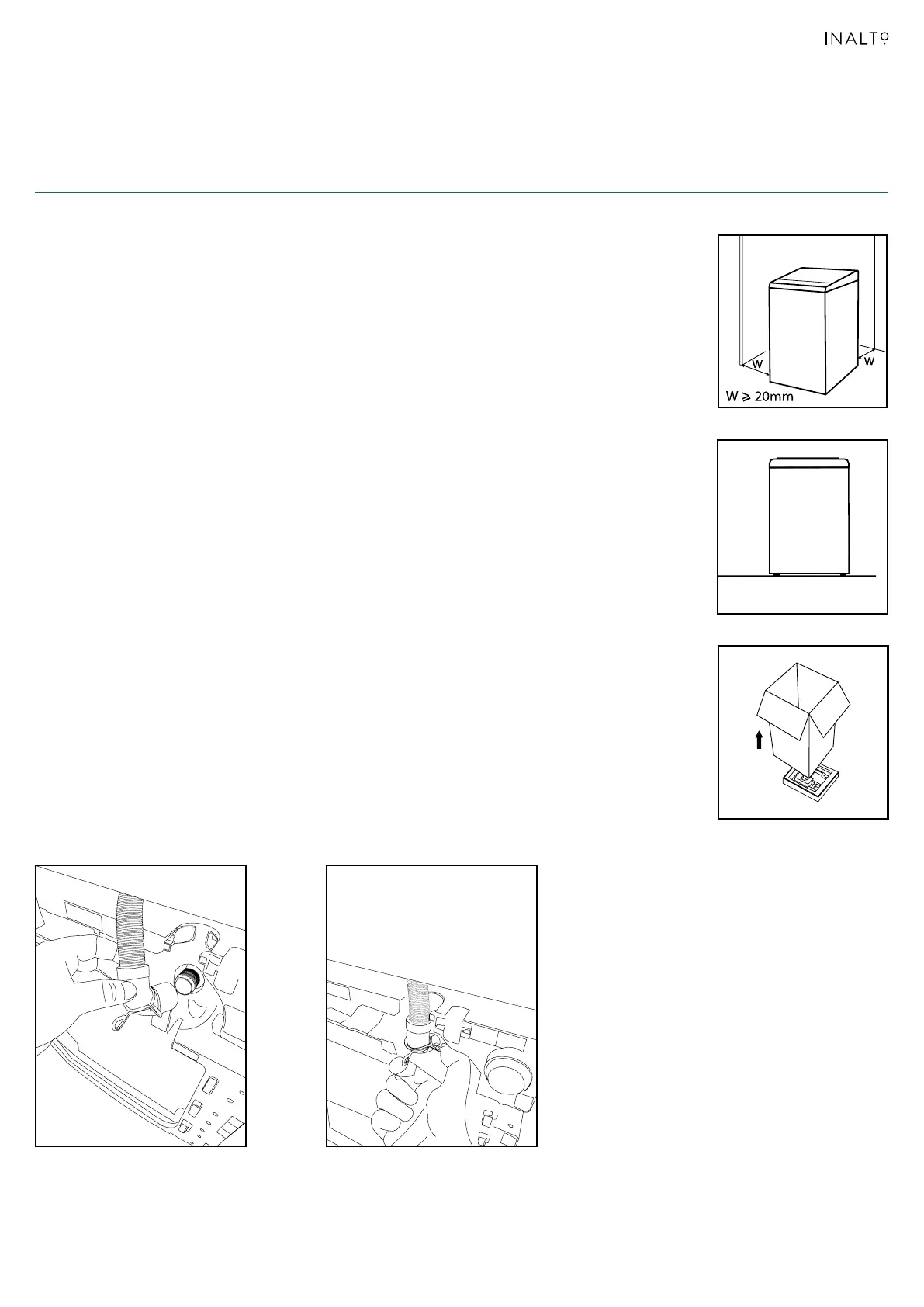 INALTO

W

W

$W \geqslant 20mm$