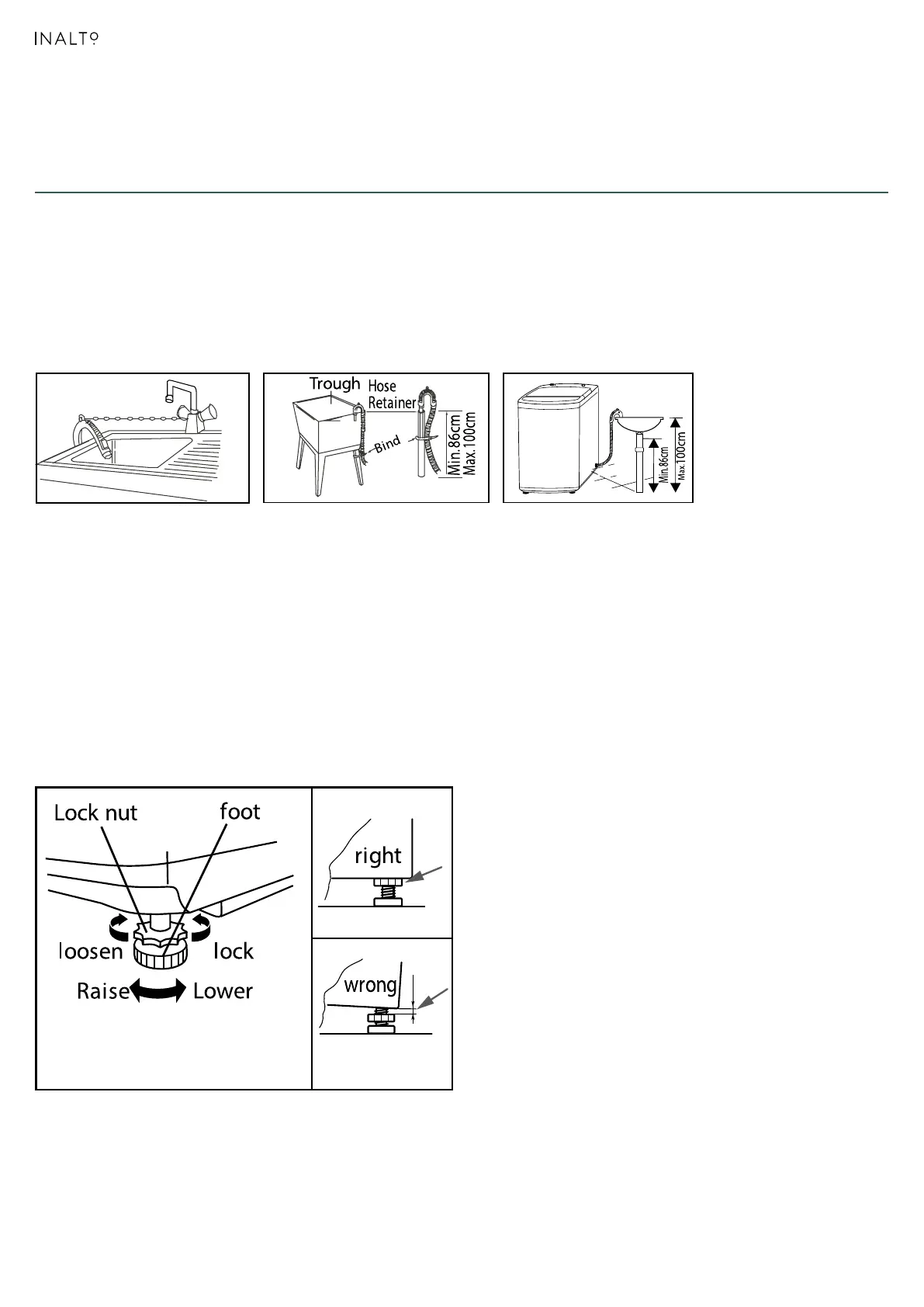 INALTO

Trough
Hose Retainer
Bind
Min.86cm
Max.100cm

Min.86cm
Max.100cm

Lock nut
foot
loosen
lock
Raise
Lower

right

wrong