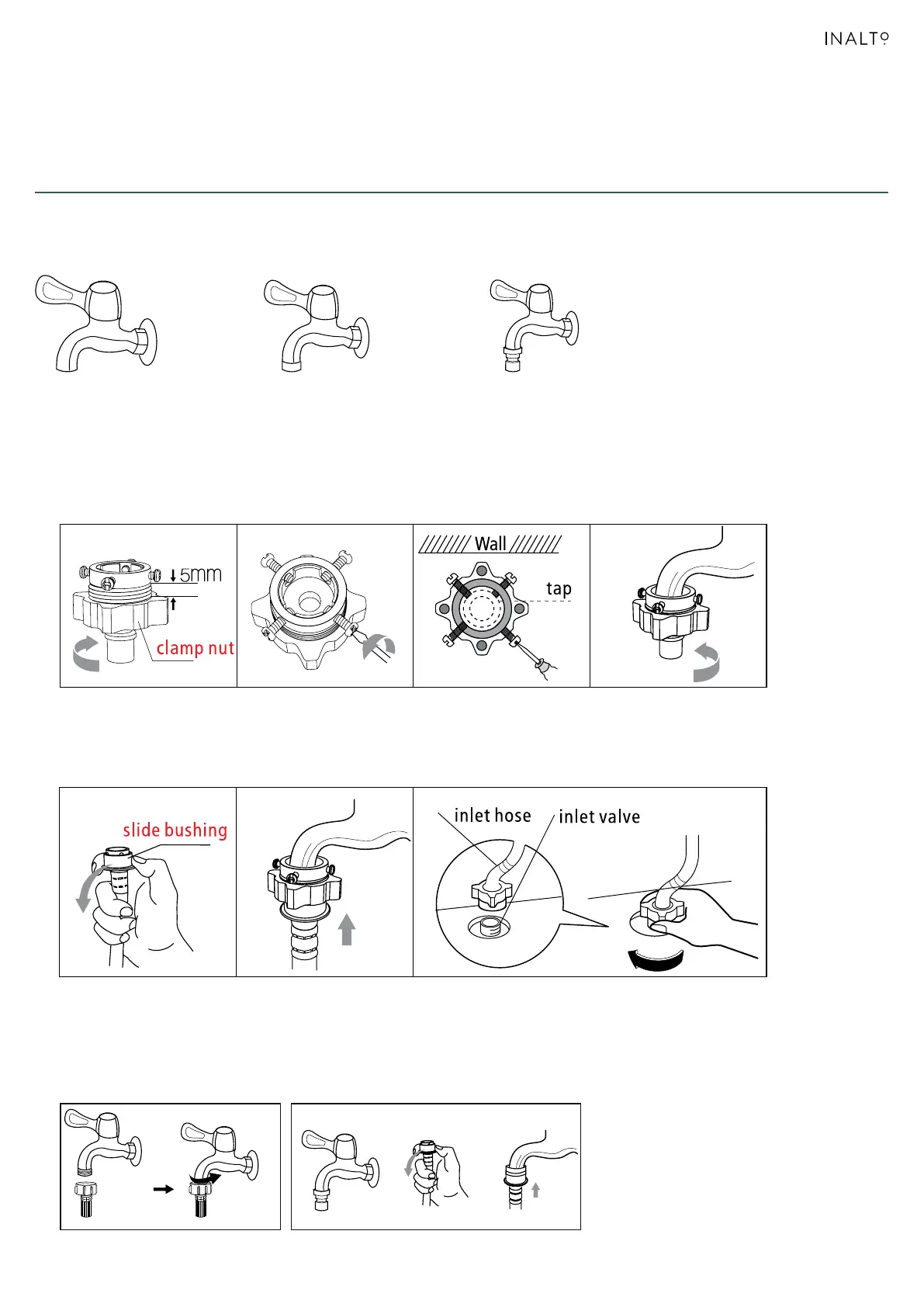 INALTO

5mm

clamp nut

Wall

tap

slide bushing

inlet hose

inlet valve