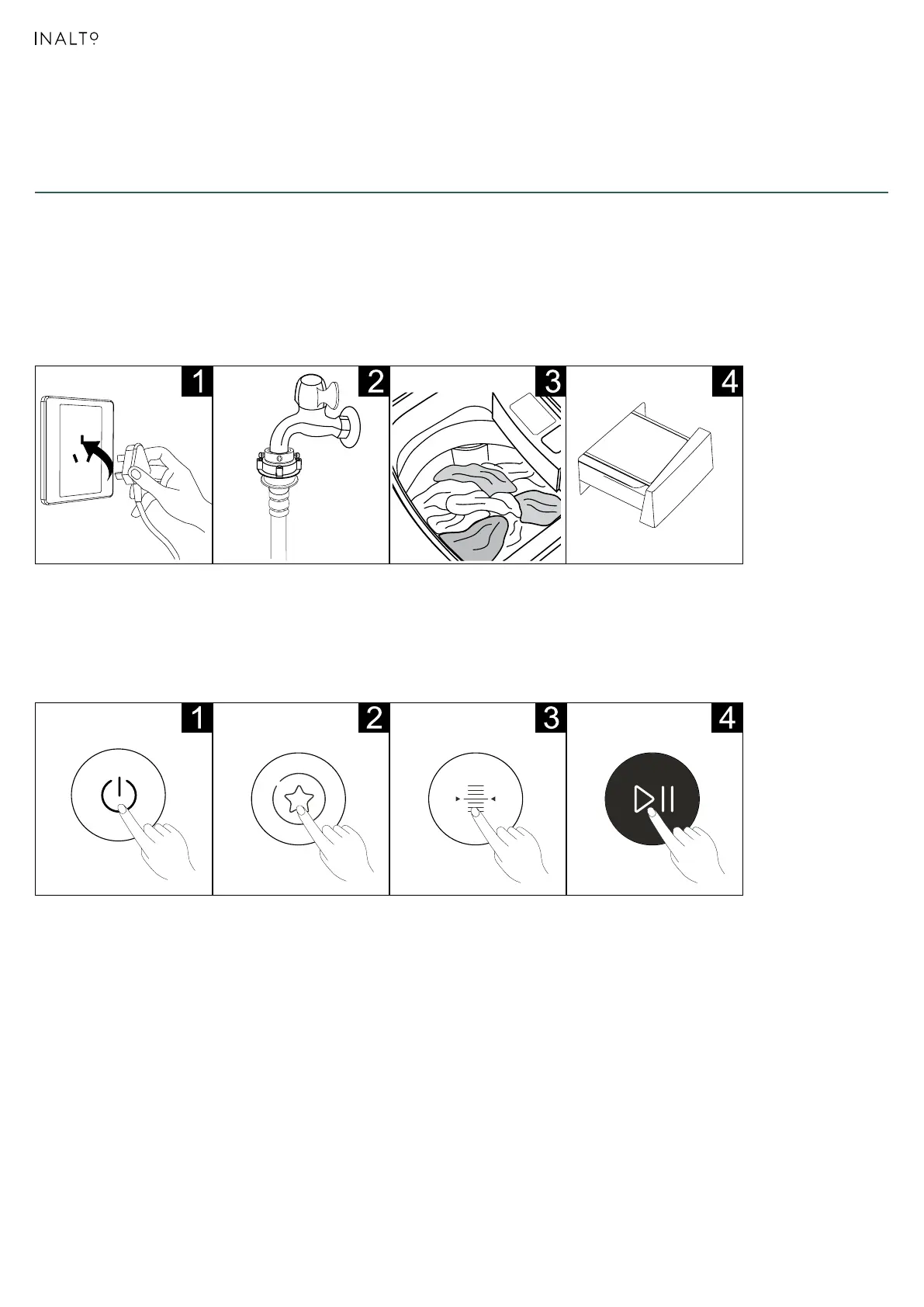 INALTO

1

2

3

4

1

2

3

4