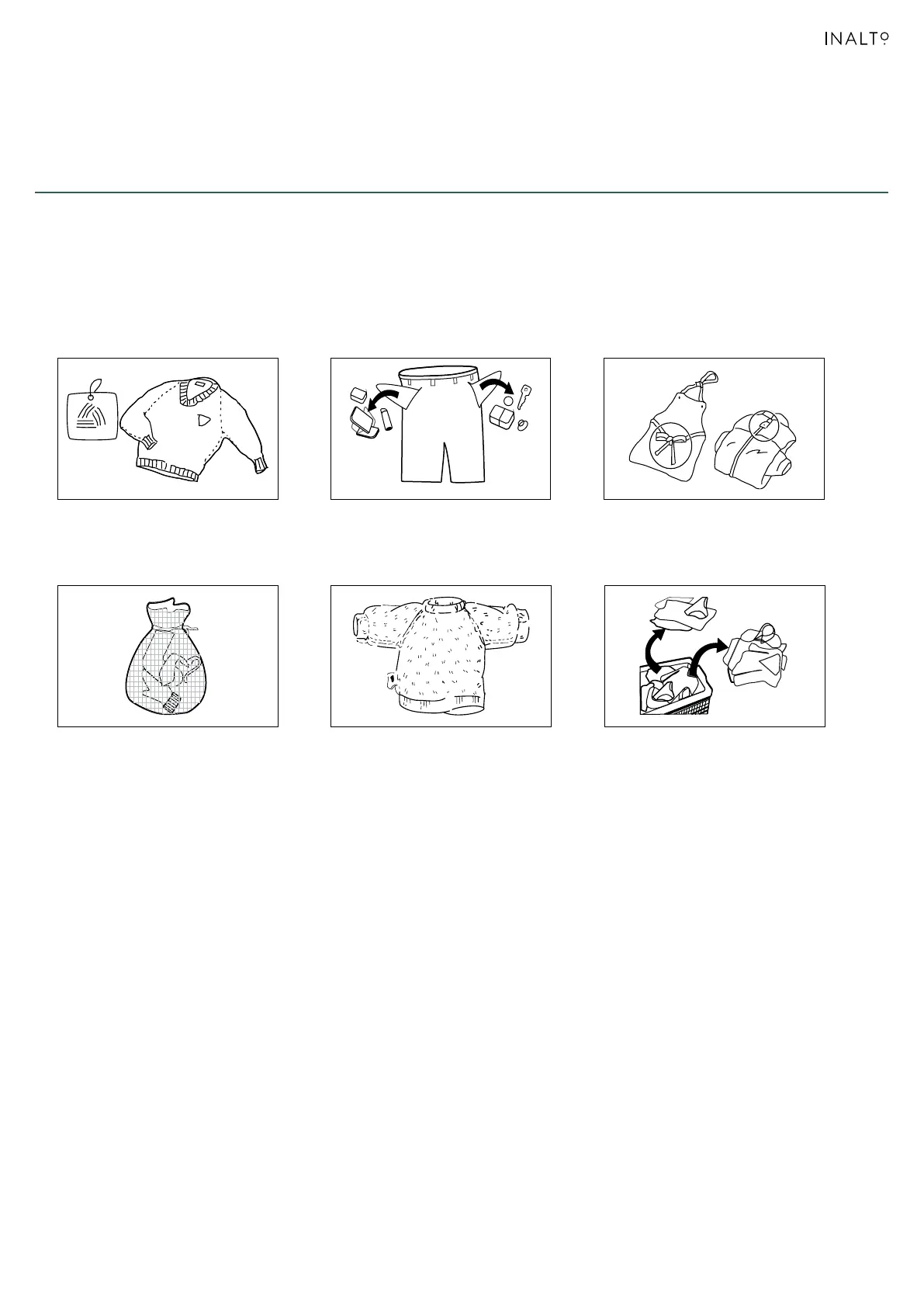 INALTO