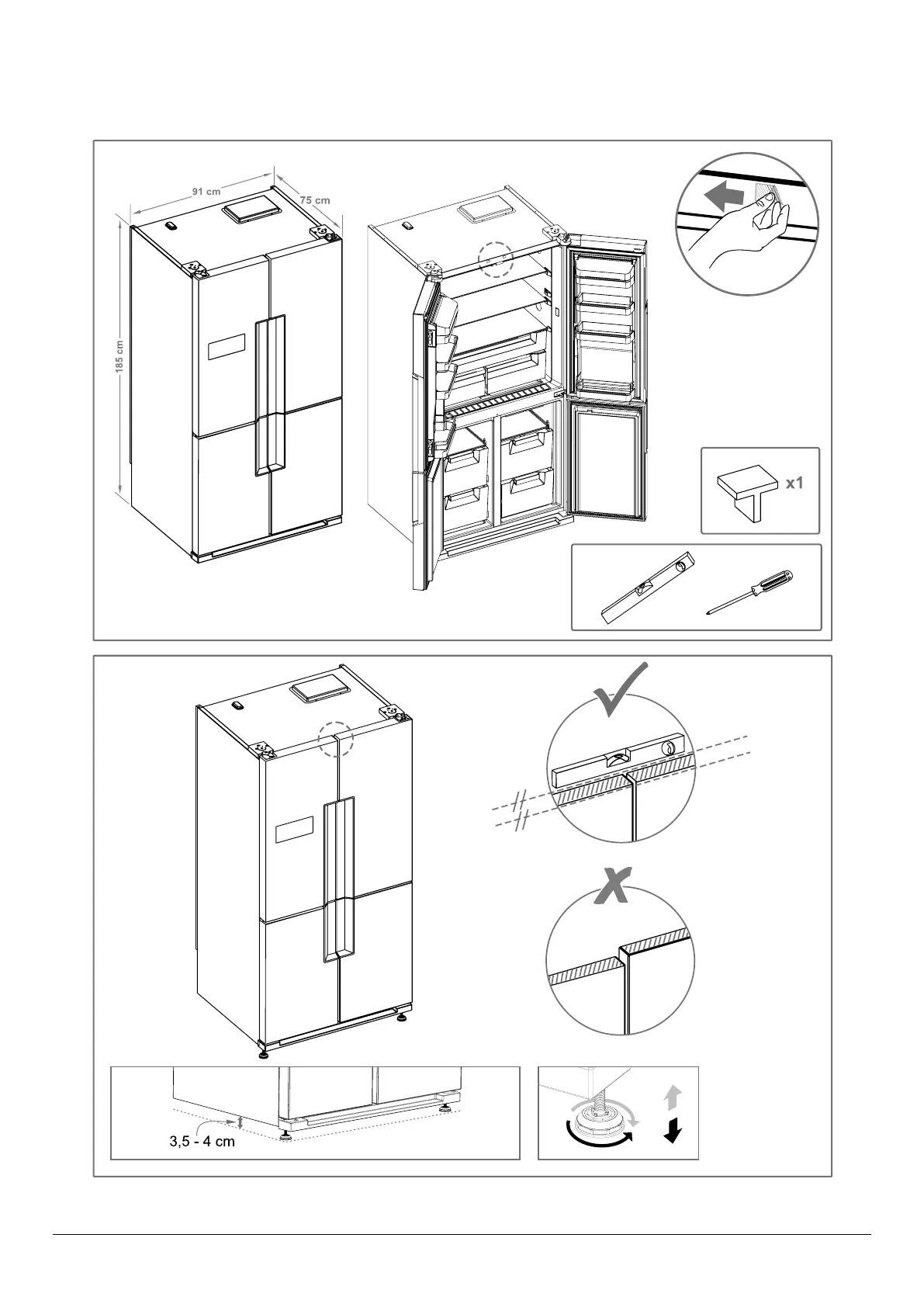 91 cm

75 cm

185 cm

x1

3,5 - 4 cm