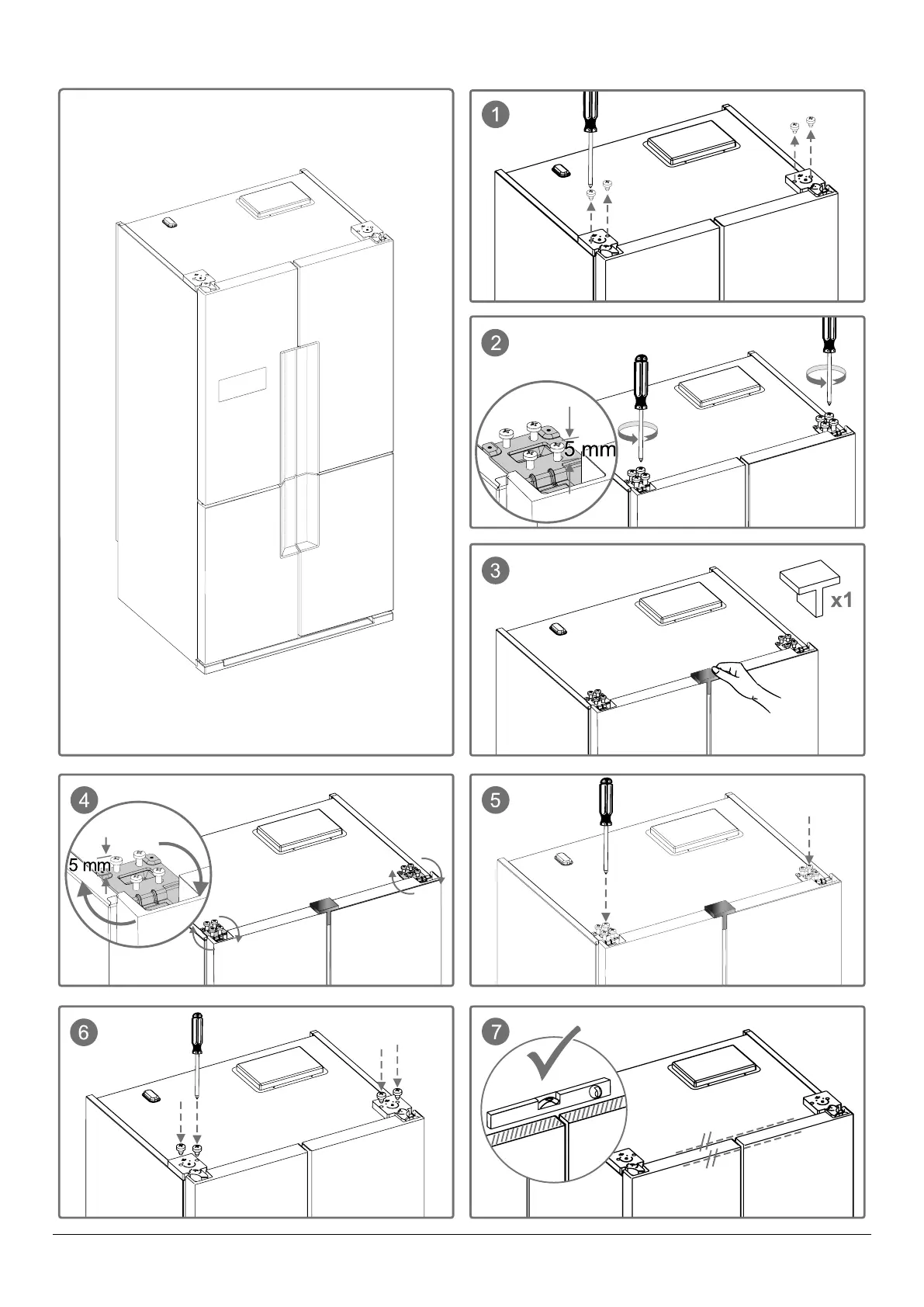 1

2

5 mm

3

x1

4

5 mm

5

6

7