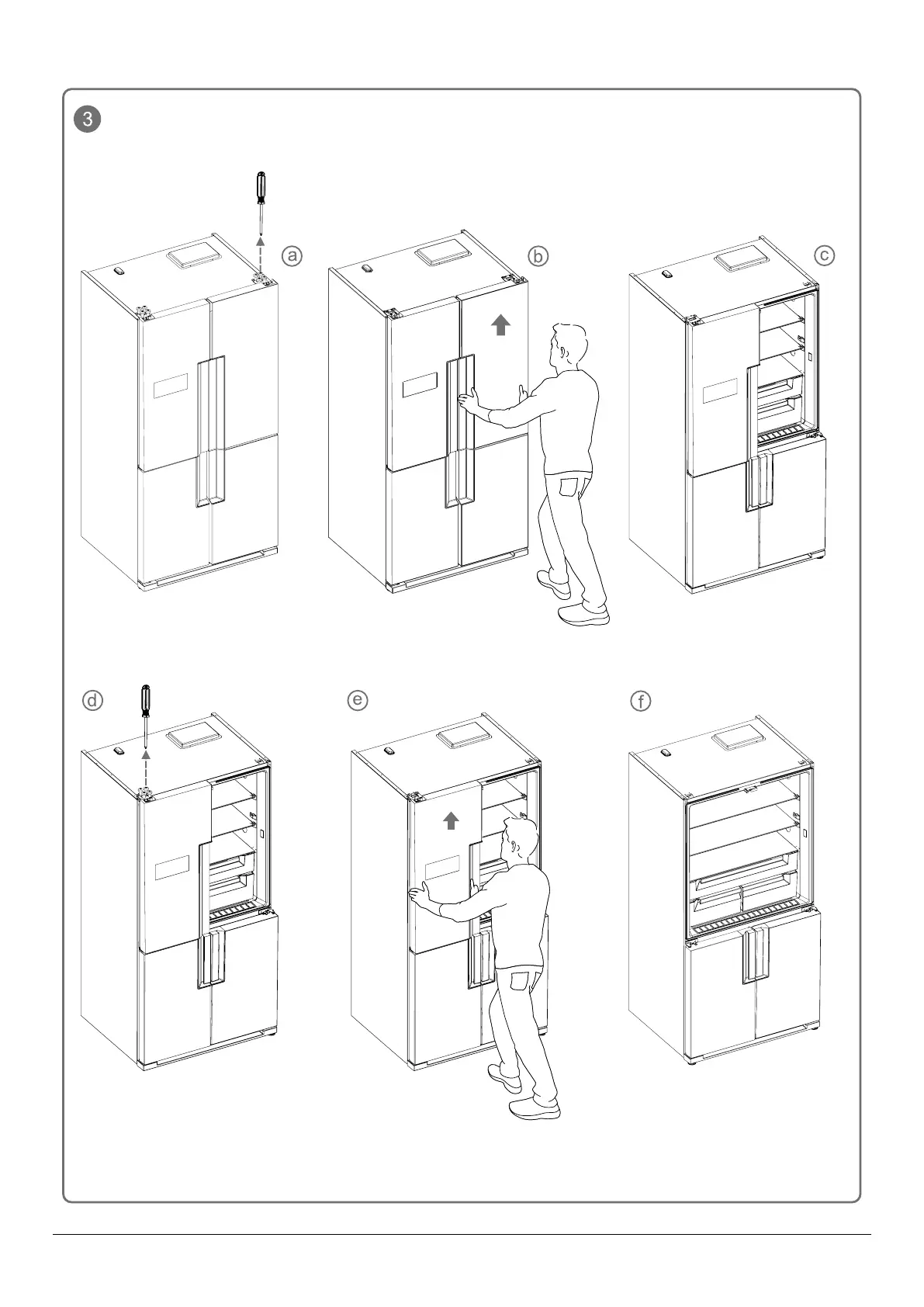 3

a

b

c

d

e

f