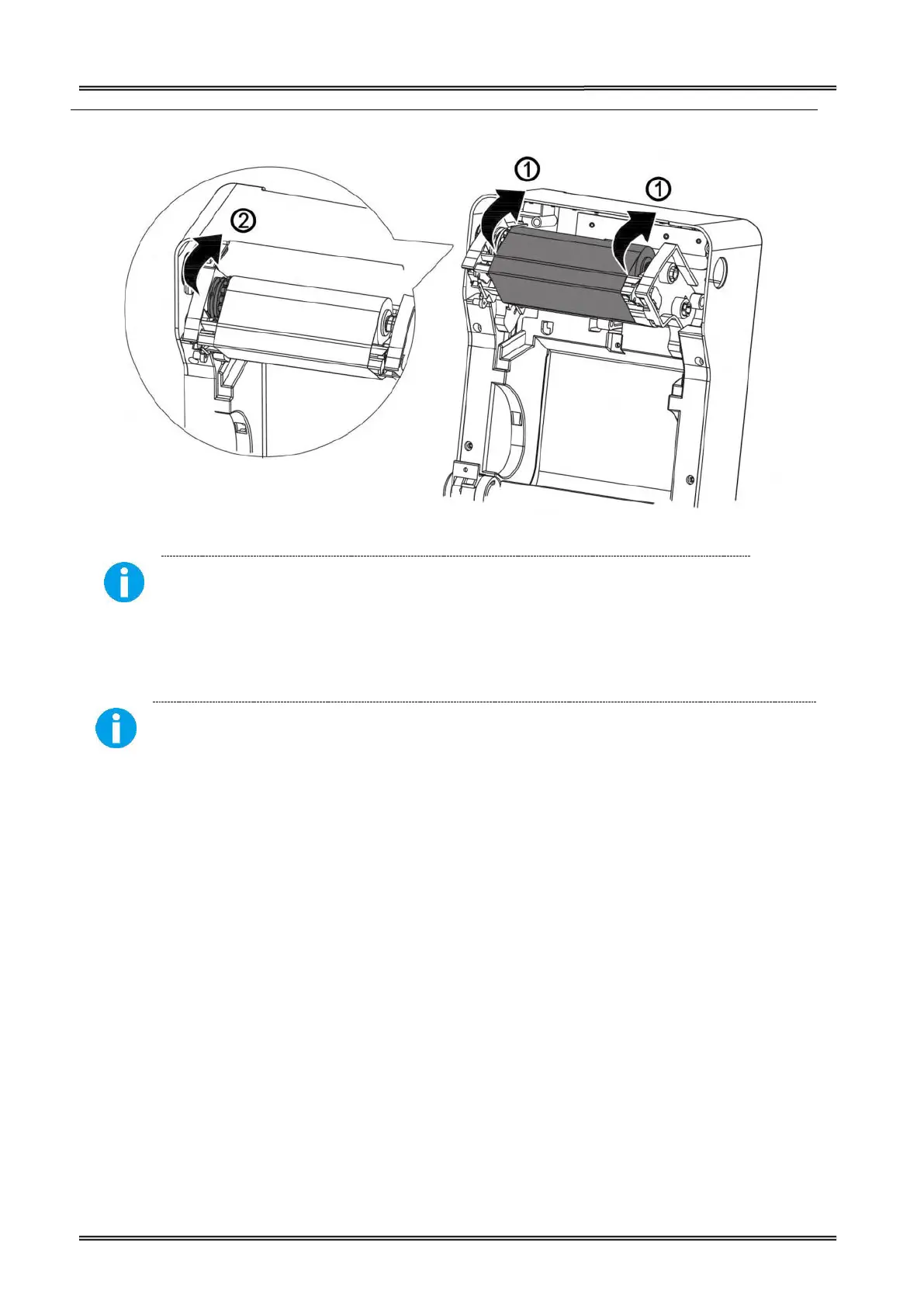 ②

①

①