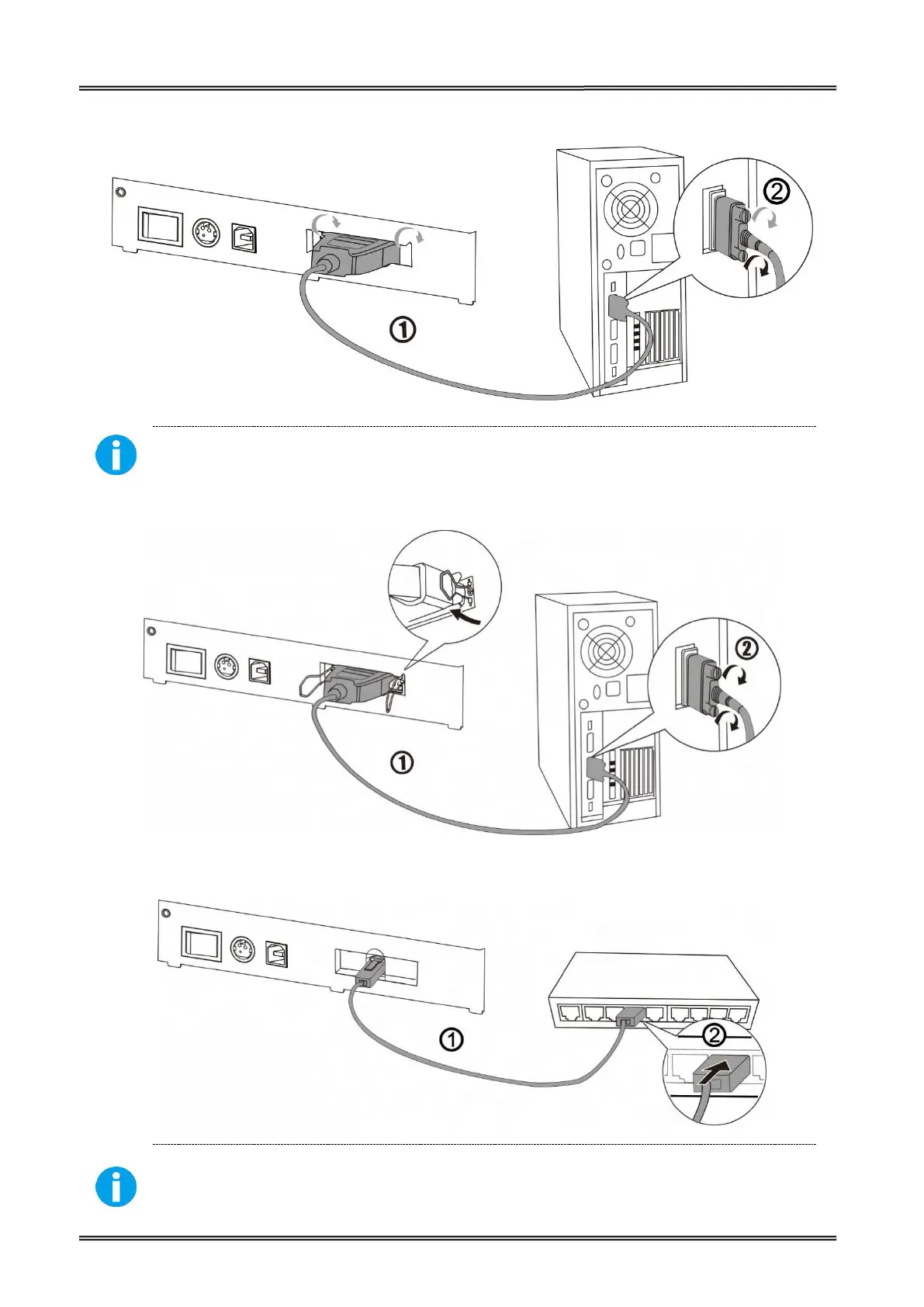 ②

①

②

①

①

②