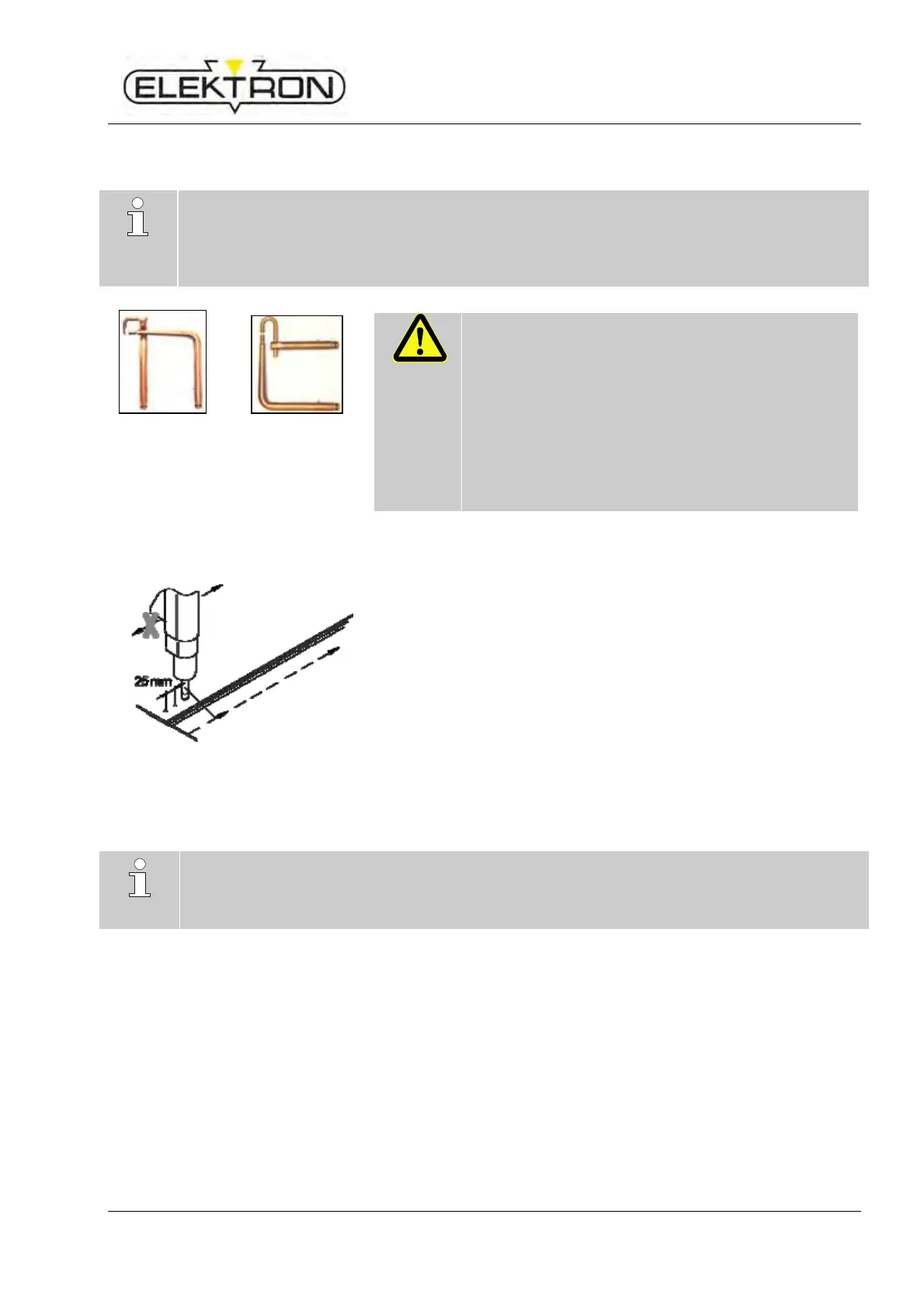 ELEKTRON

25 mm