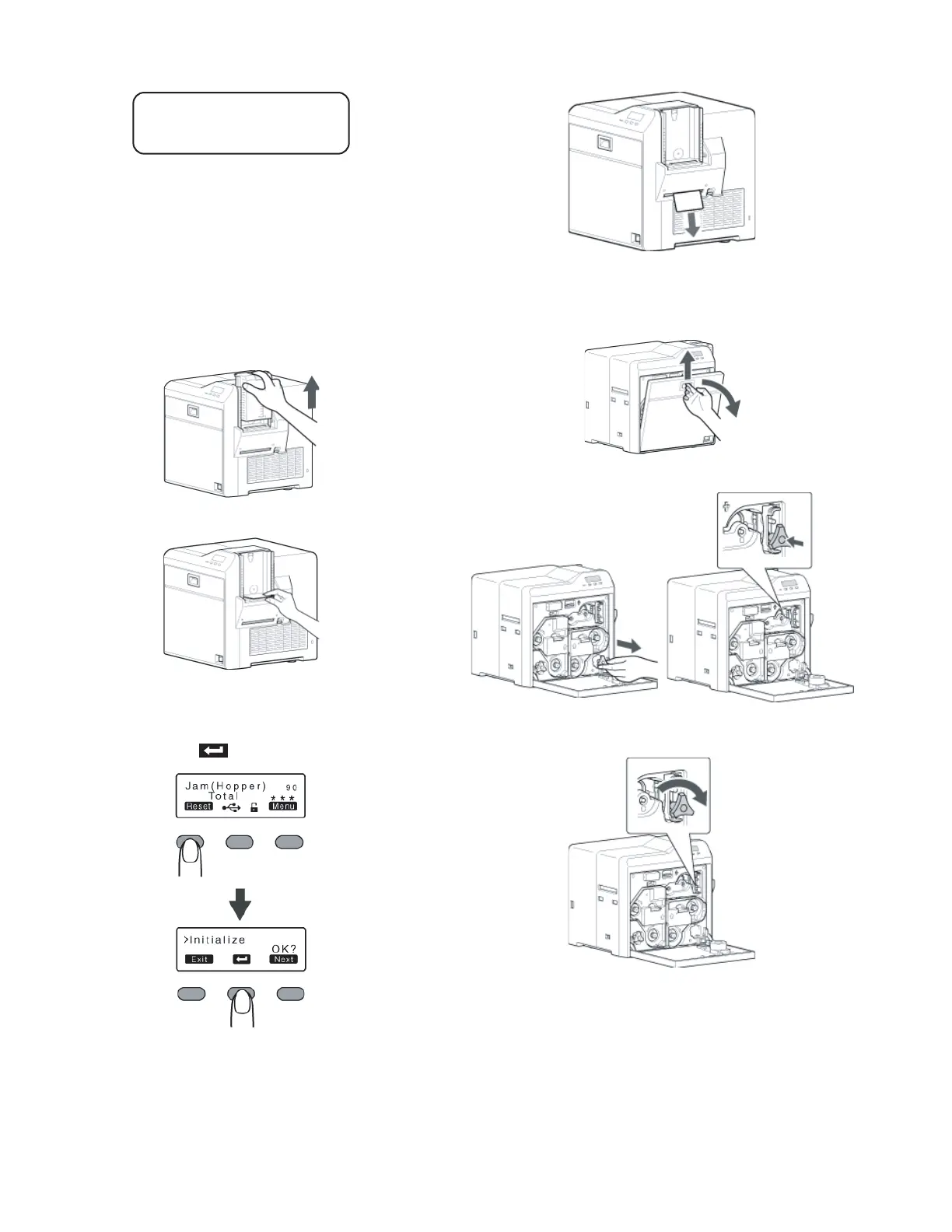 Jam(Hopper) 90
Total ***
Reset Menu

>Initialize
OK?
Exit Next