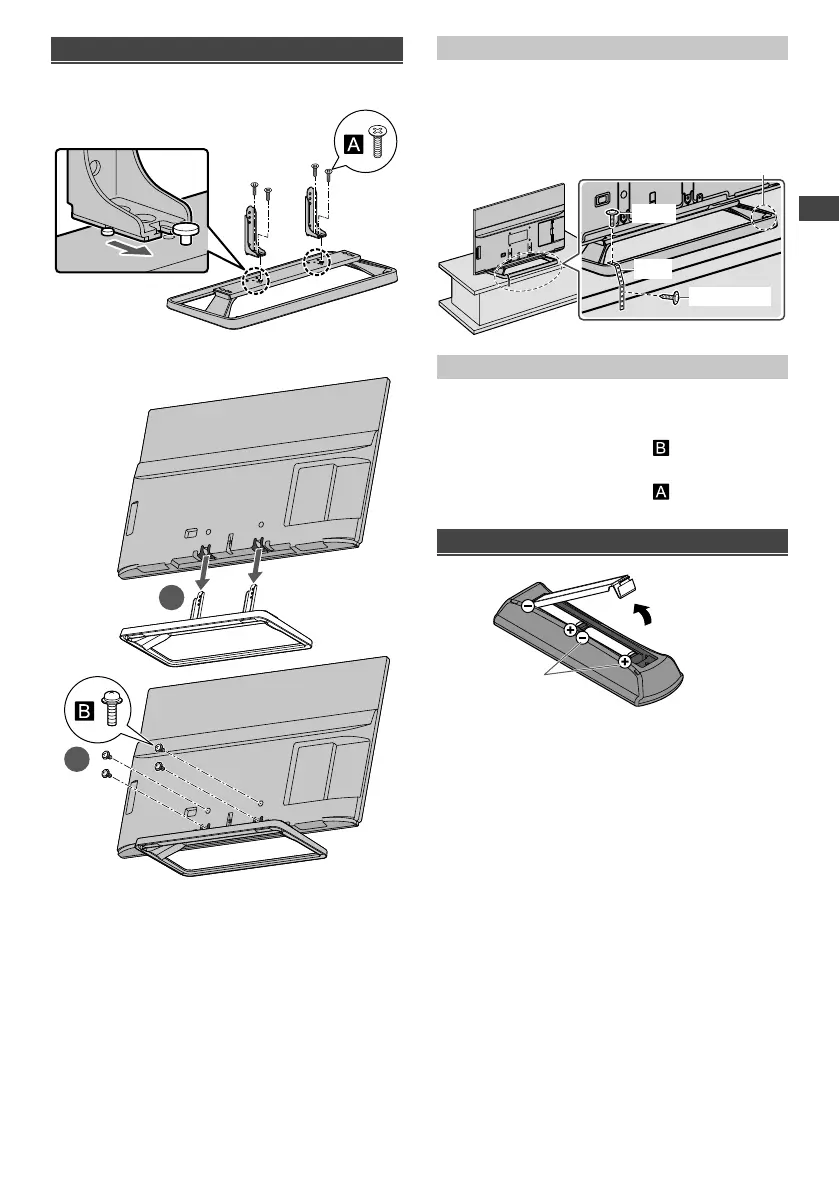 A

B

B

A