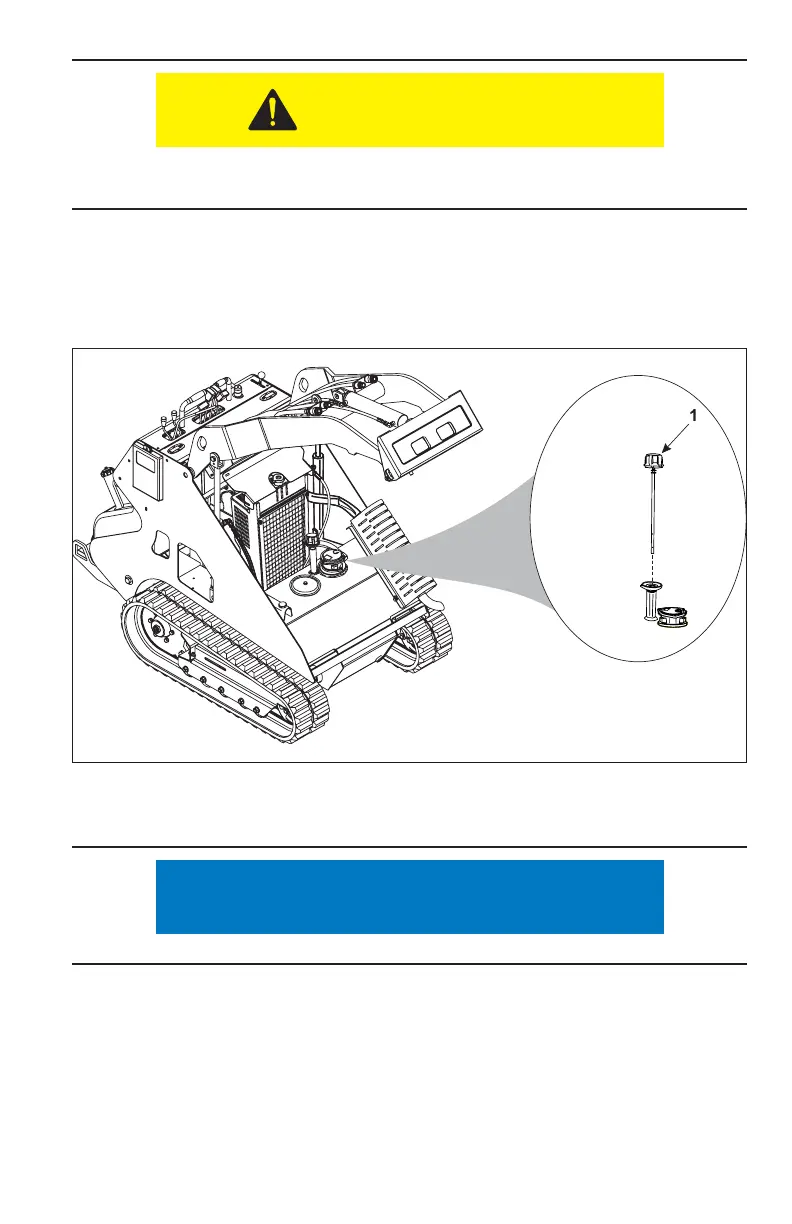 1