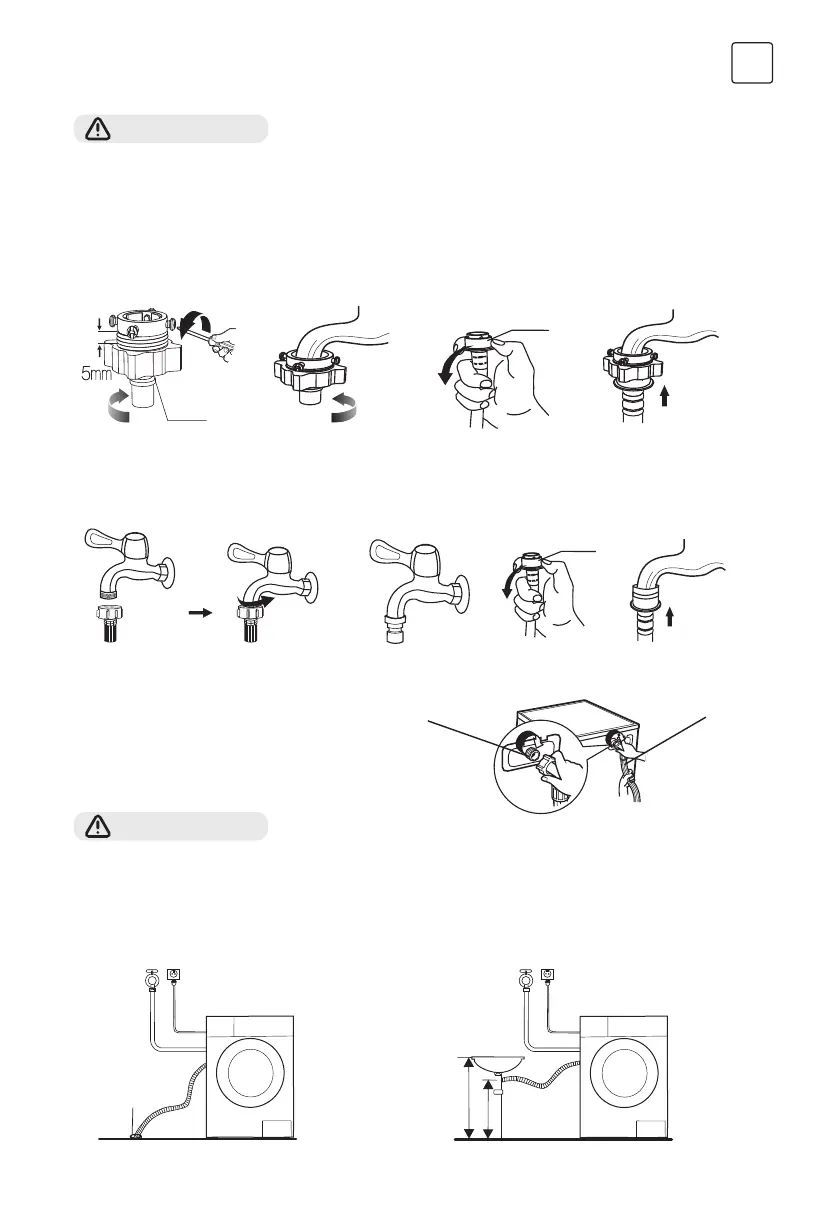 5mm