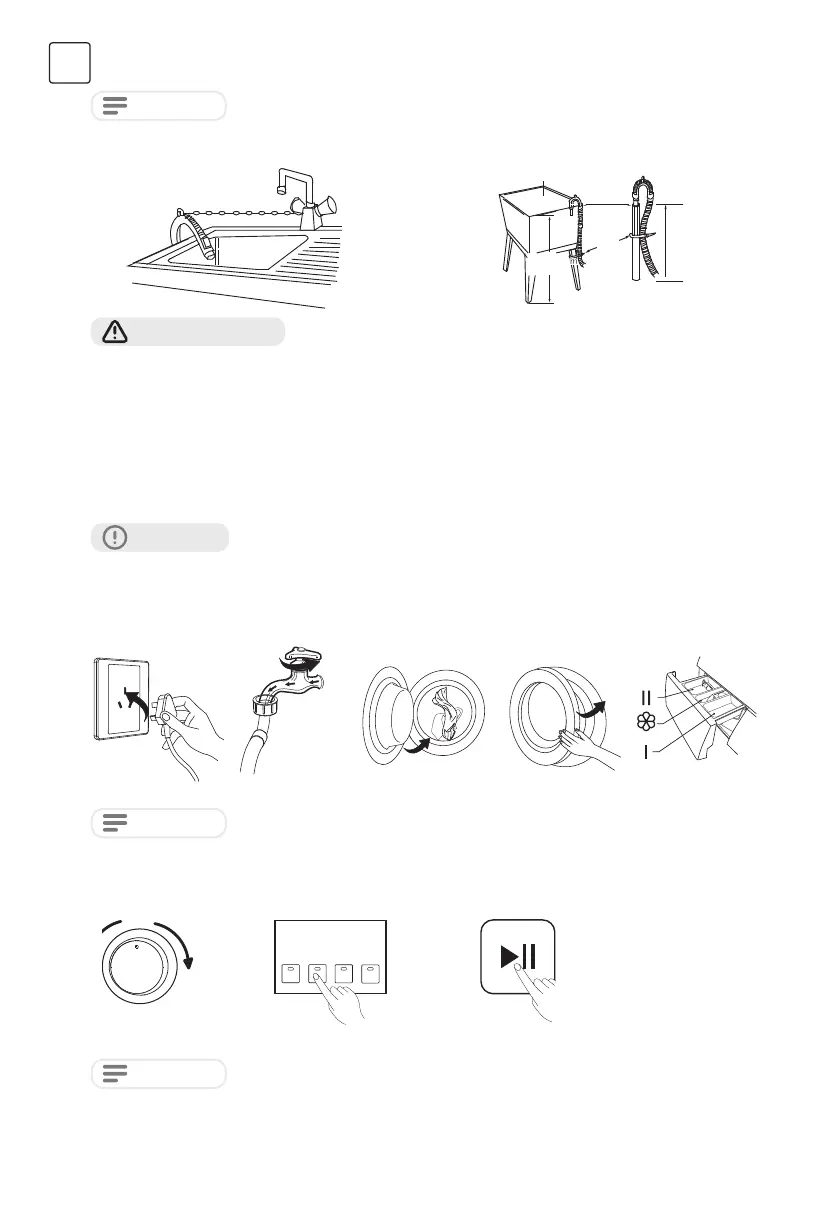 II

I