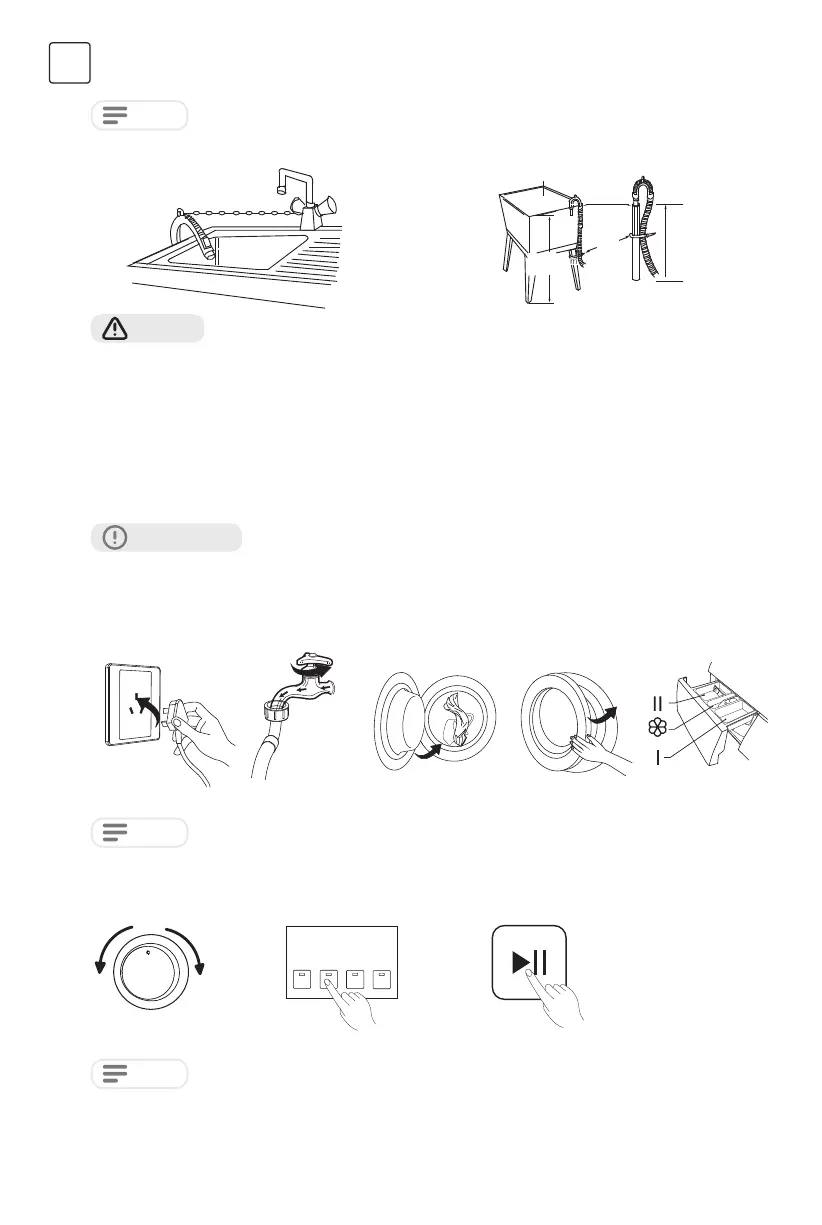 II

I