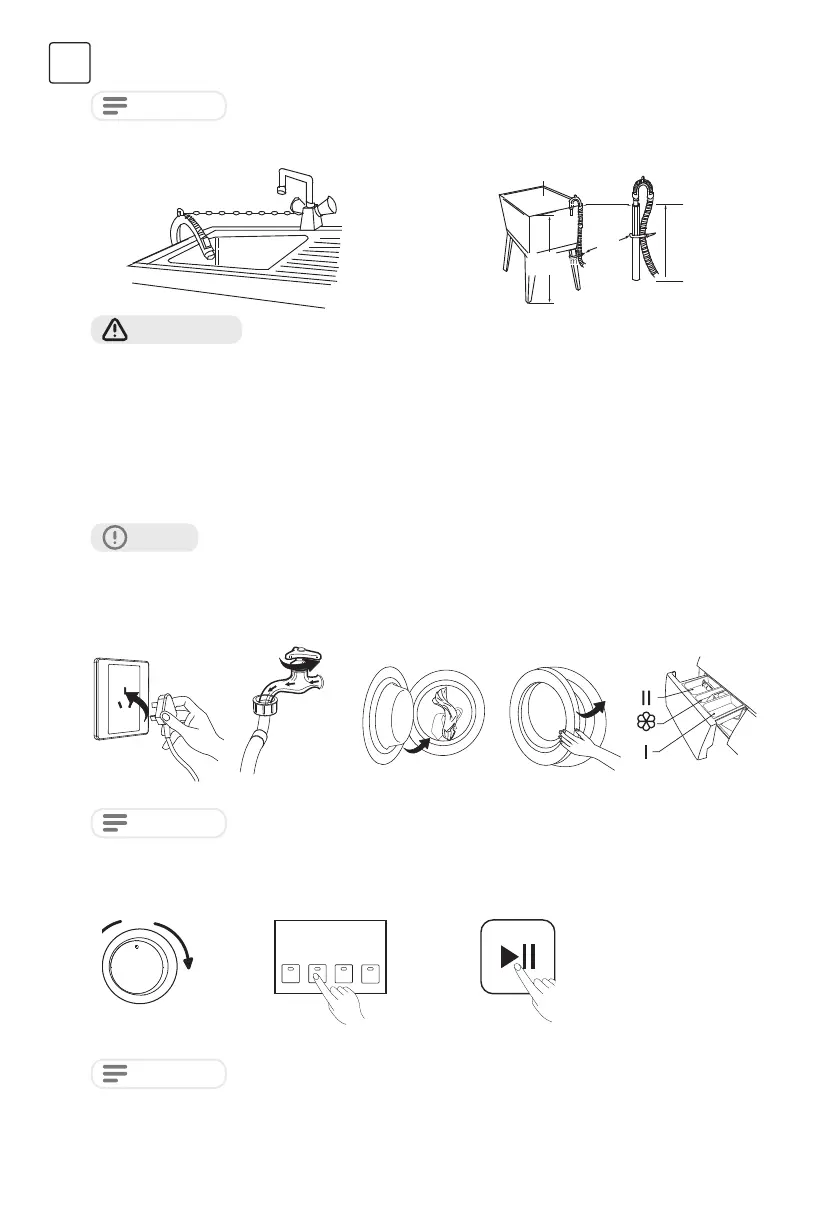 II

I