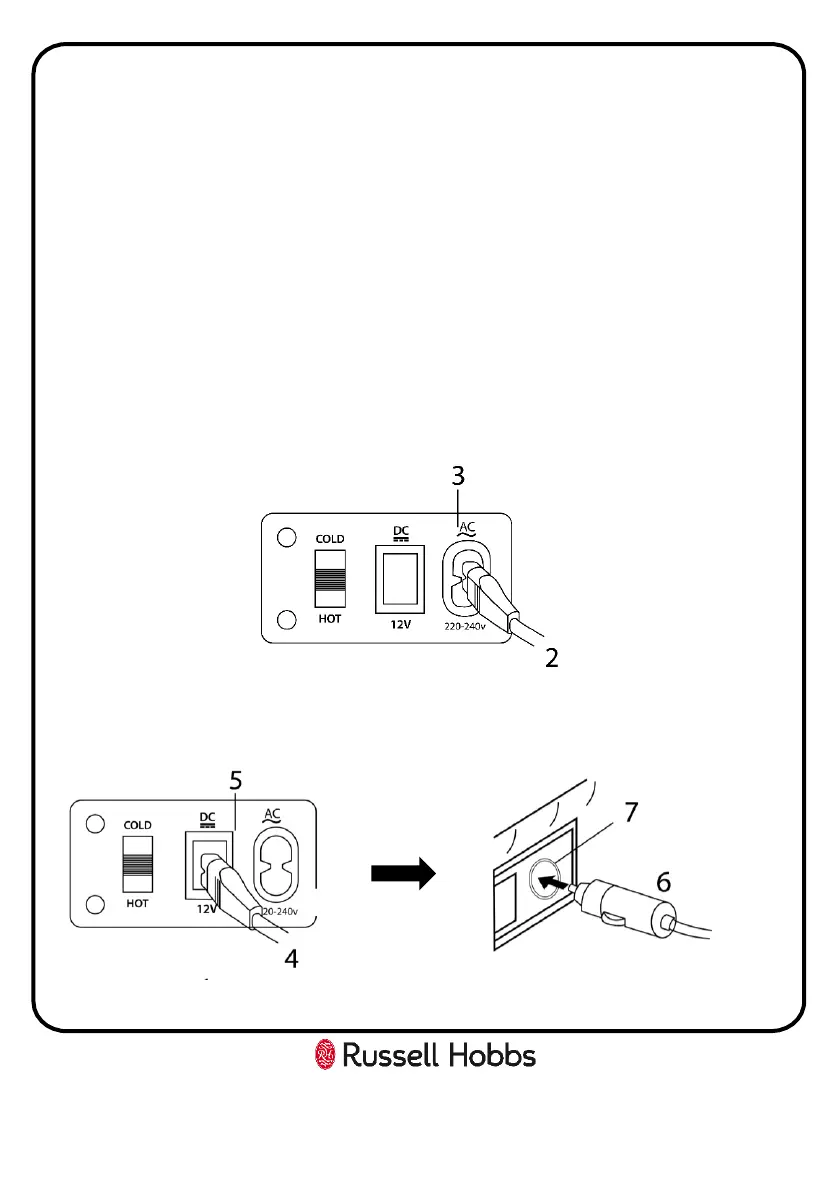 3

COLD

HOT

DC

12V

AC

220-240v

2

5

COLD

HOT

DC

12V

AC

20-240v

4

7

6

Russell Hobbs