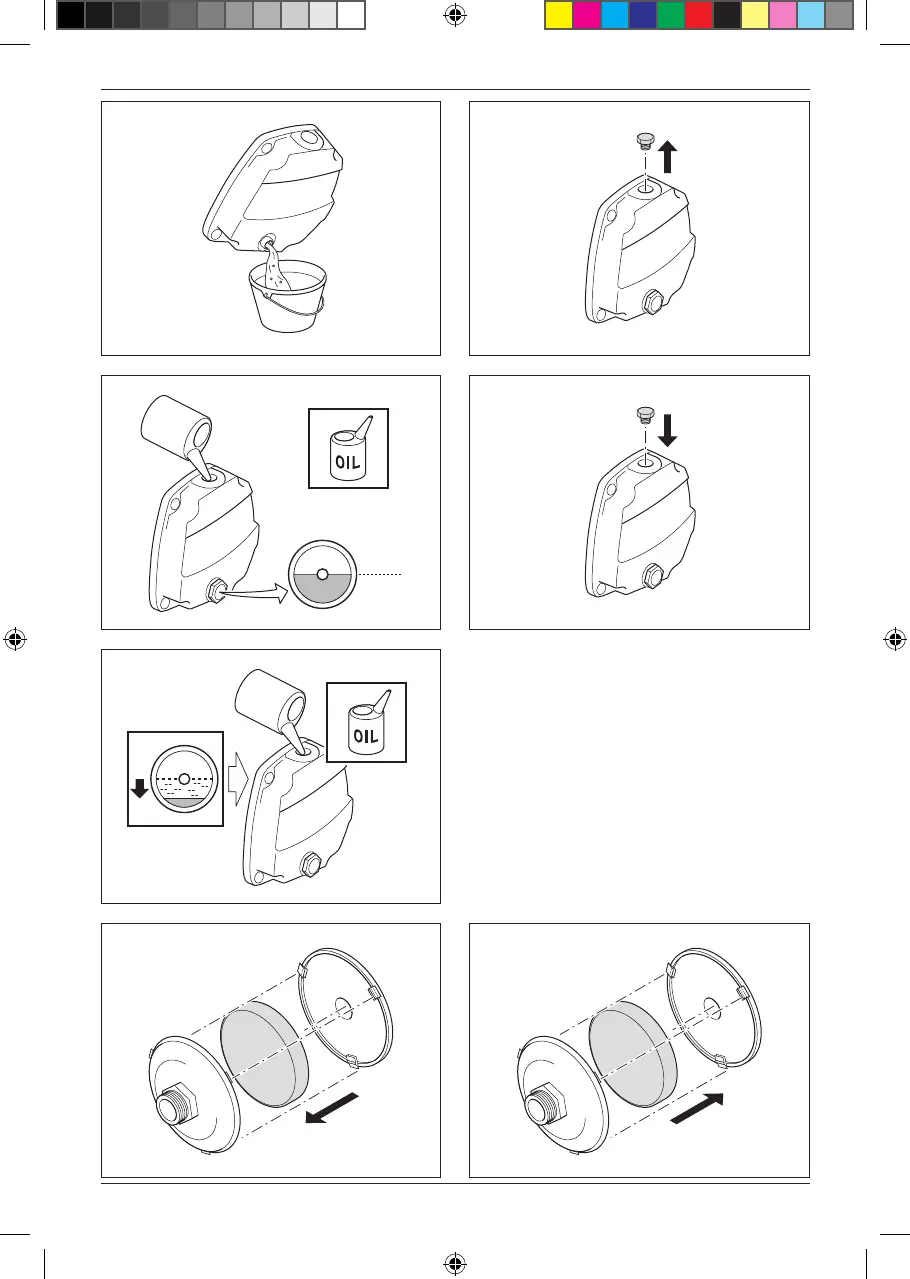 OIL

OIL