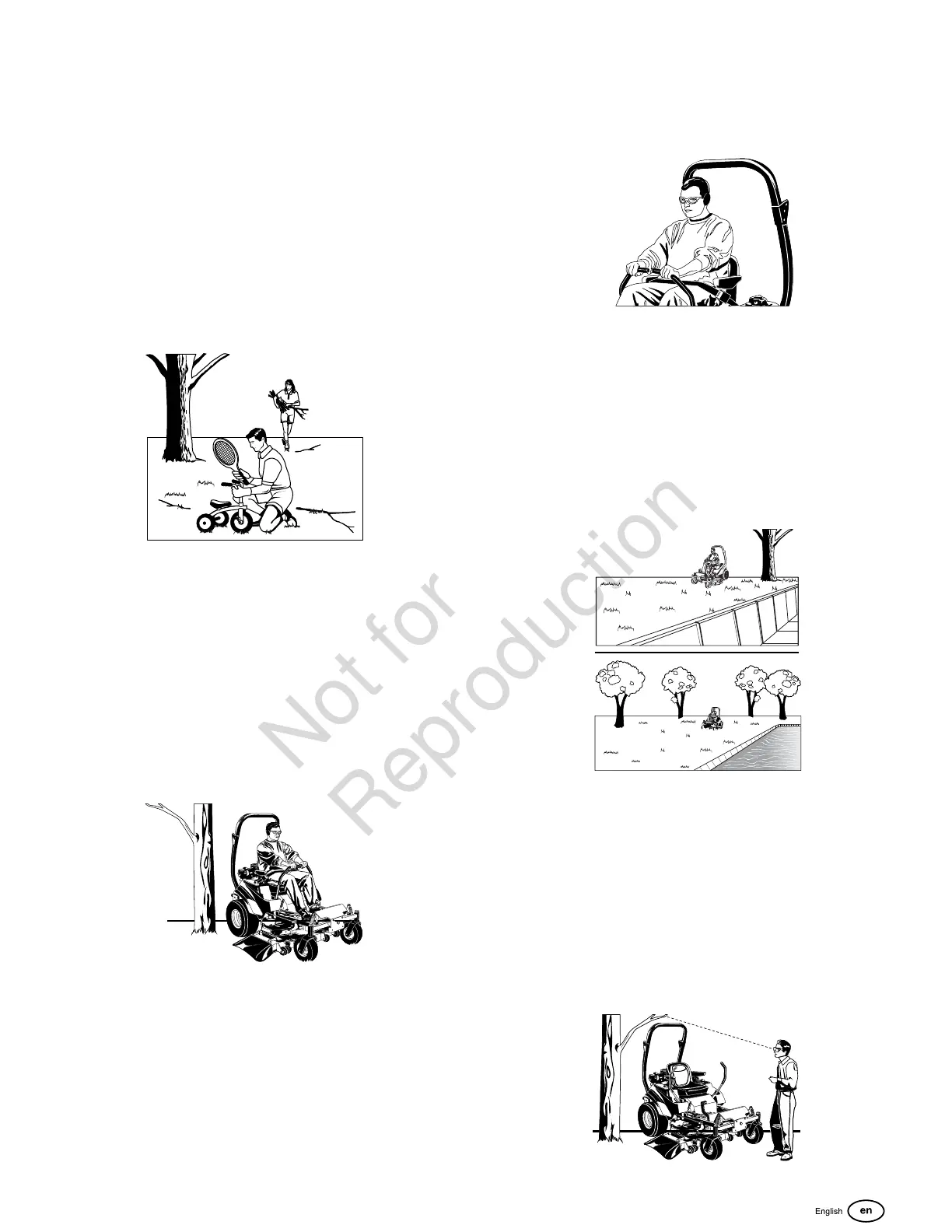 Not for Reproduction

English en