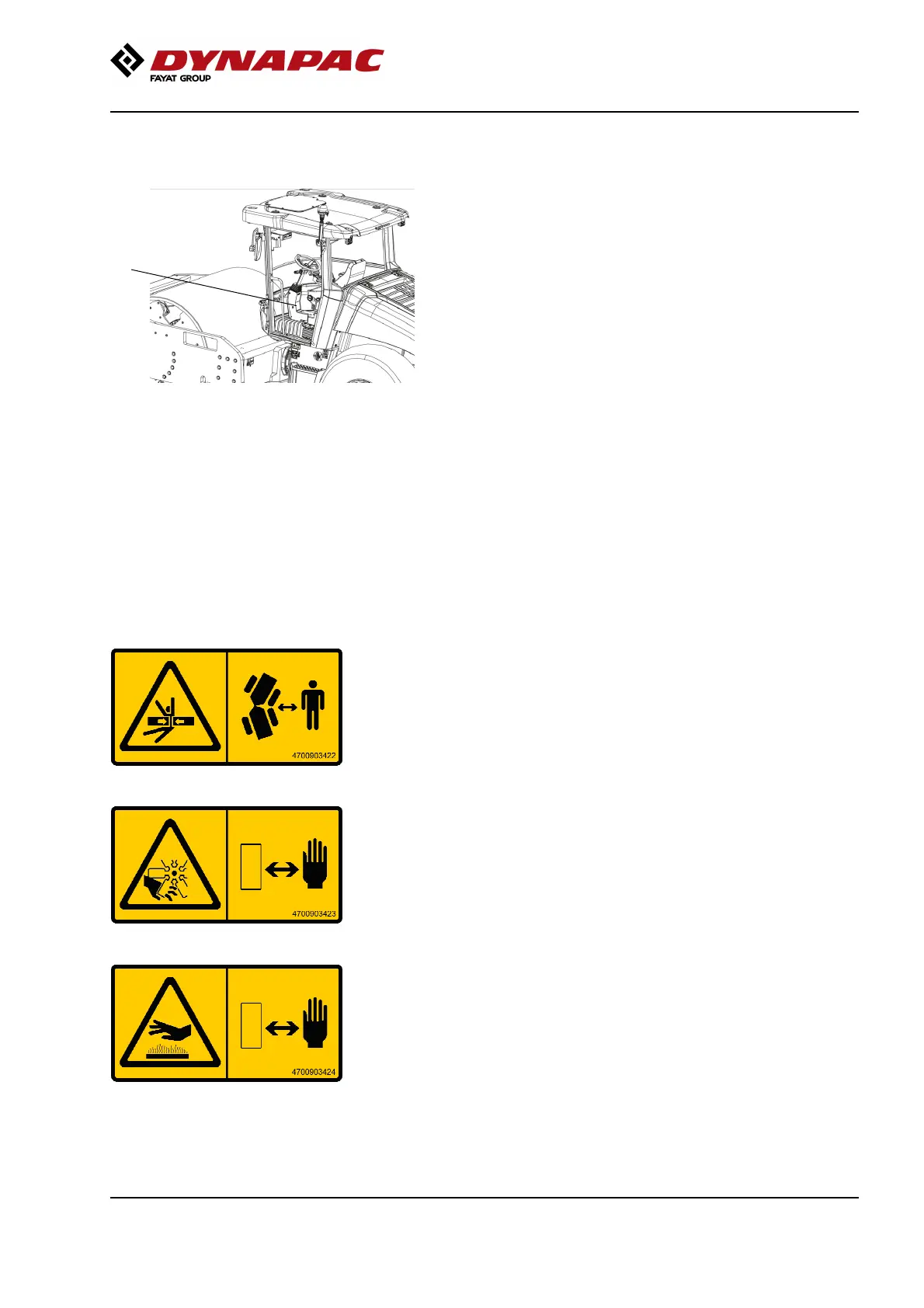 DYNAPAC
FAYAT GROUP

4700903422

4700903423

4700903424