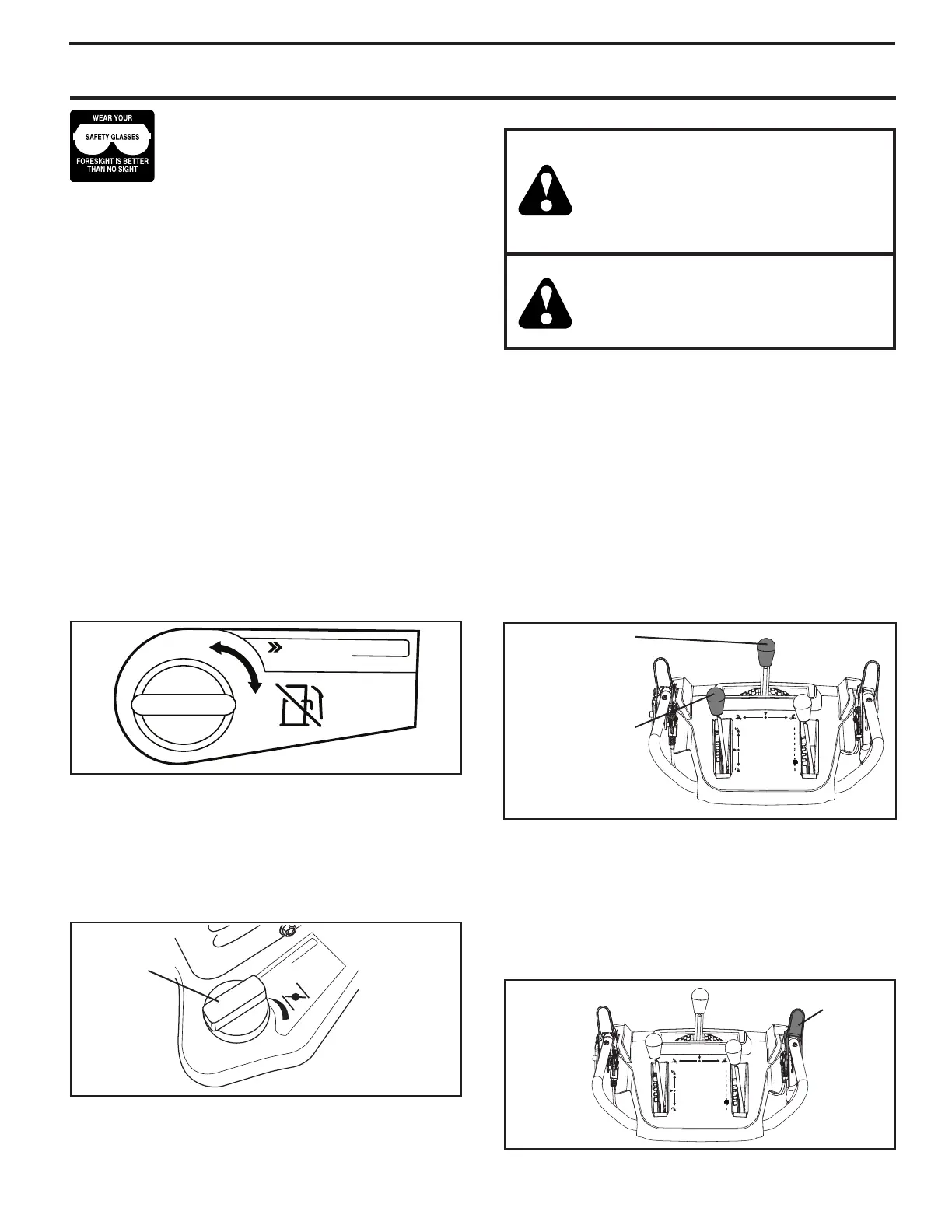 WEAR YOUR
SAFETY GLASSES
FORESIGHT IS BETTER THAN NO SIGHT