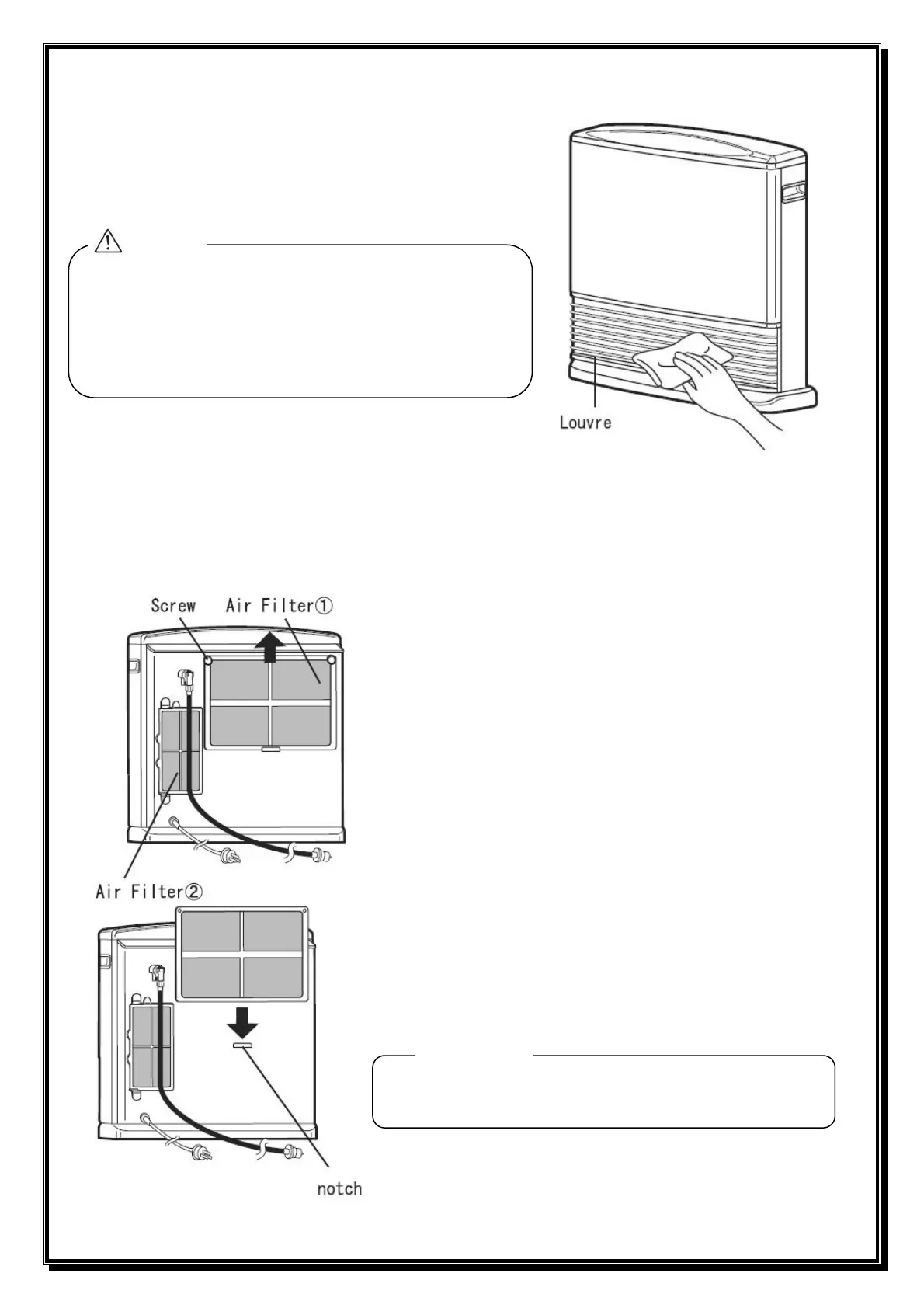 Louvre

Screw Air Filter①

Air Filter②

notch