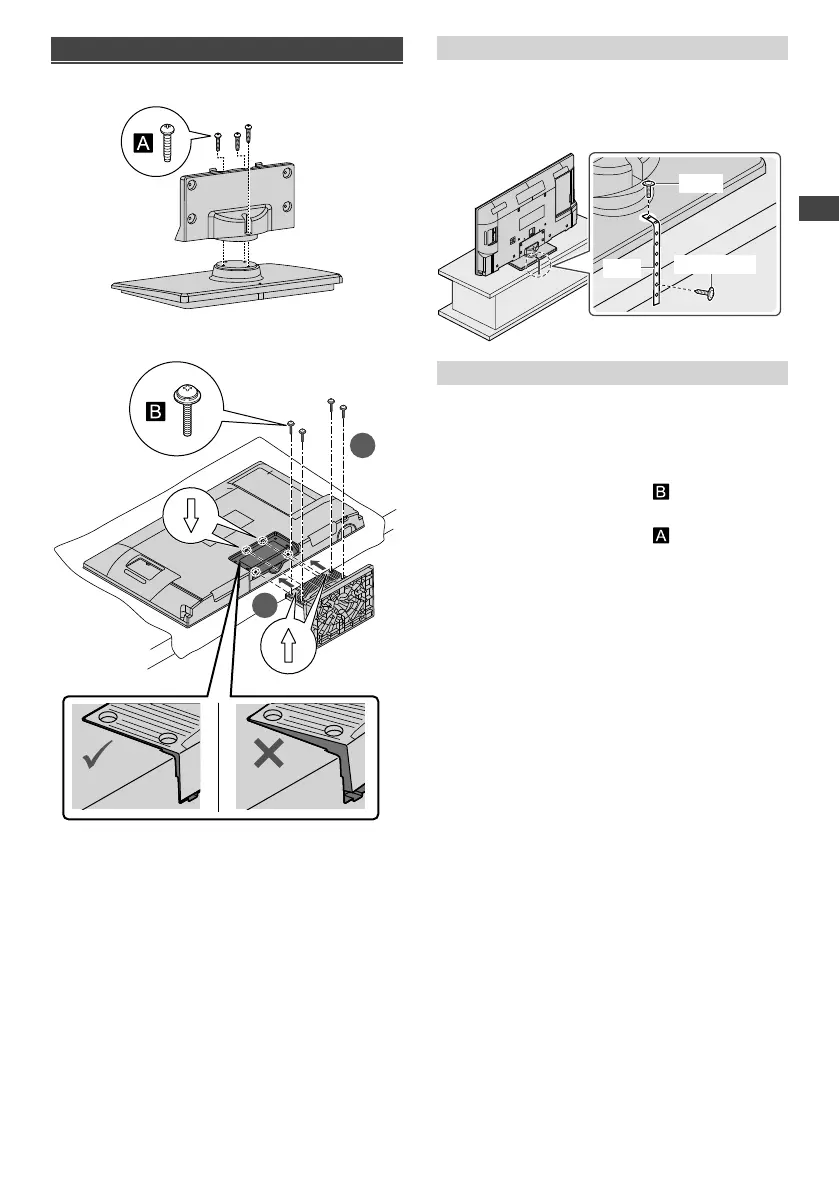 A

B

B

A