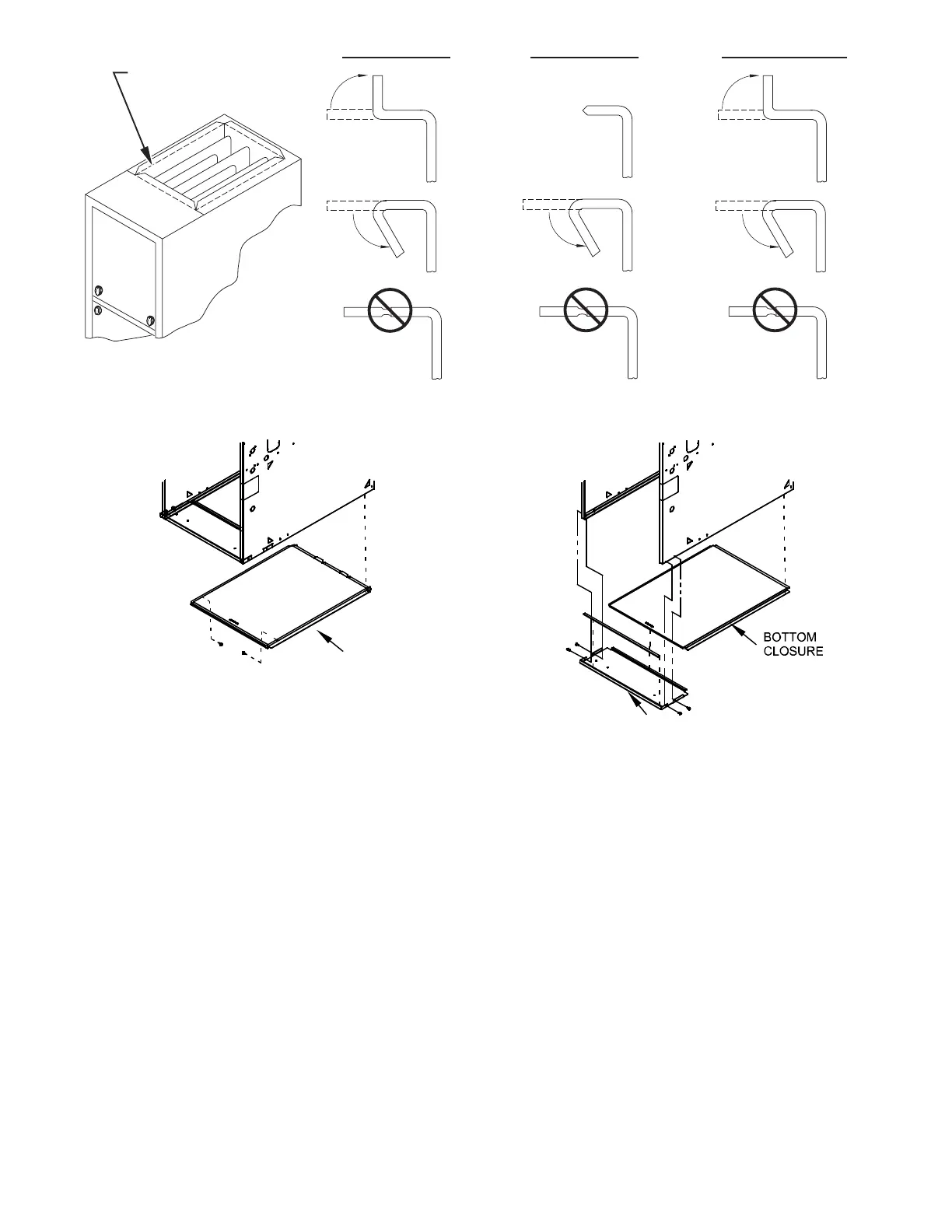 BOTTOM
CLOSURE